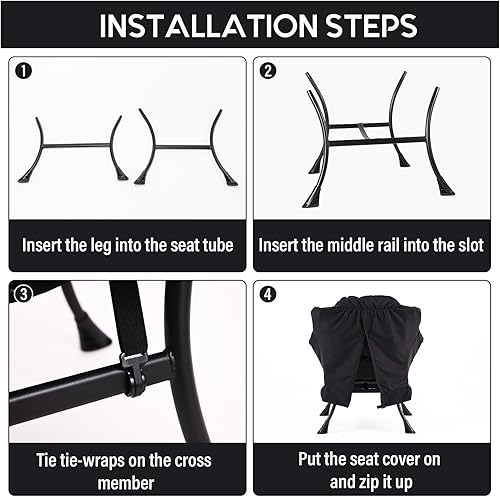 INSTALLATION STEPS

1

Insert the leg into the seat tube

2

Insert the middle rail into the slot

3

Tie tie-wraps on the cross member

4

Put the seat cover on and zip it up