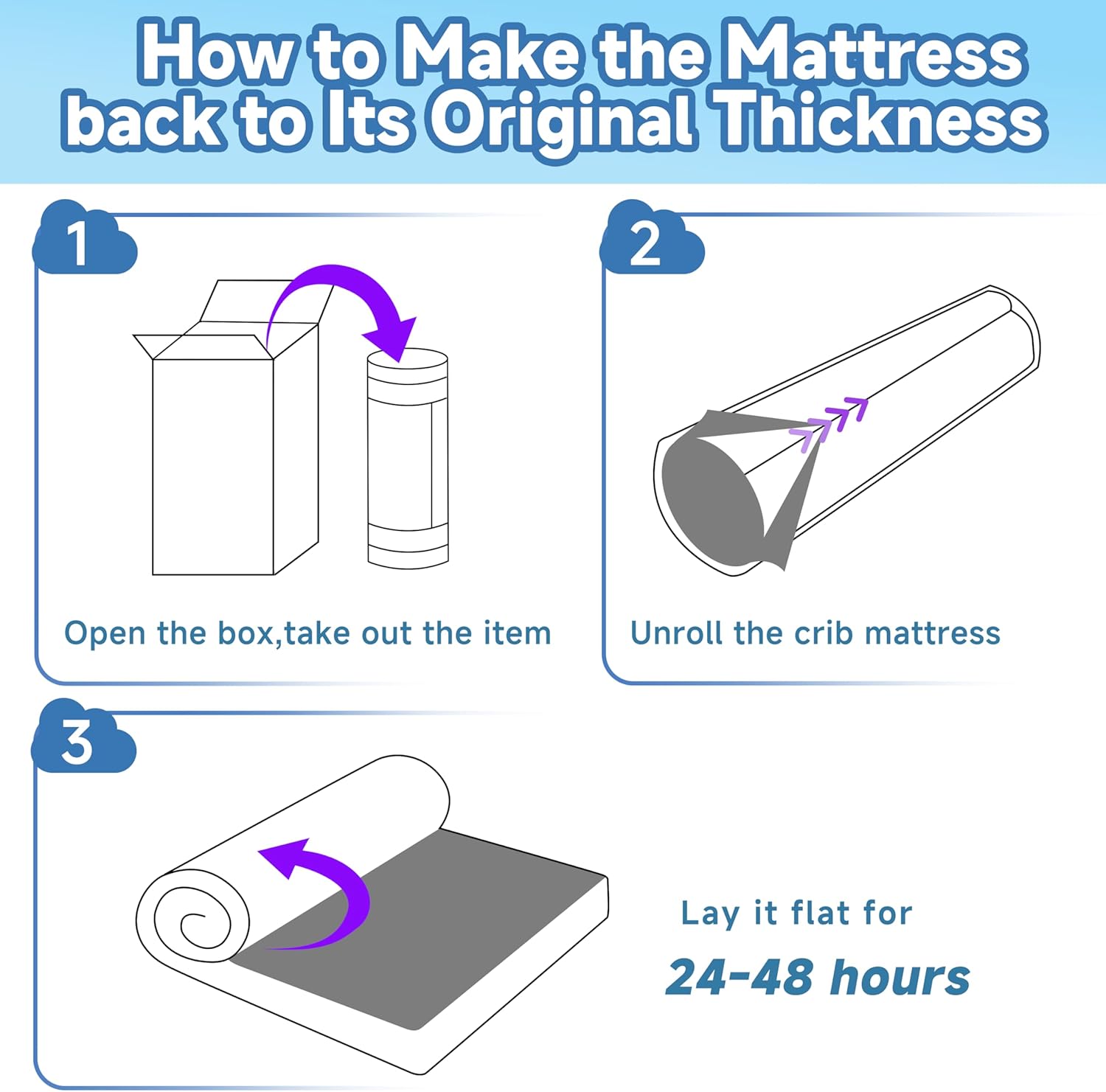 How to Make the Mattress back to Its Original Thickness

1

Open the box,take out the item

2

Unroll the crib mattress

3

Lay it flat for

24-48 hours