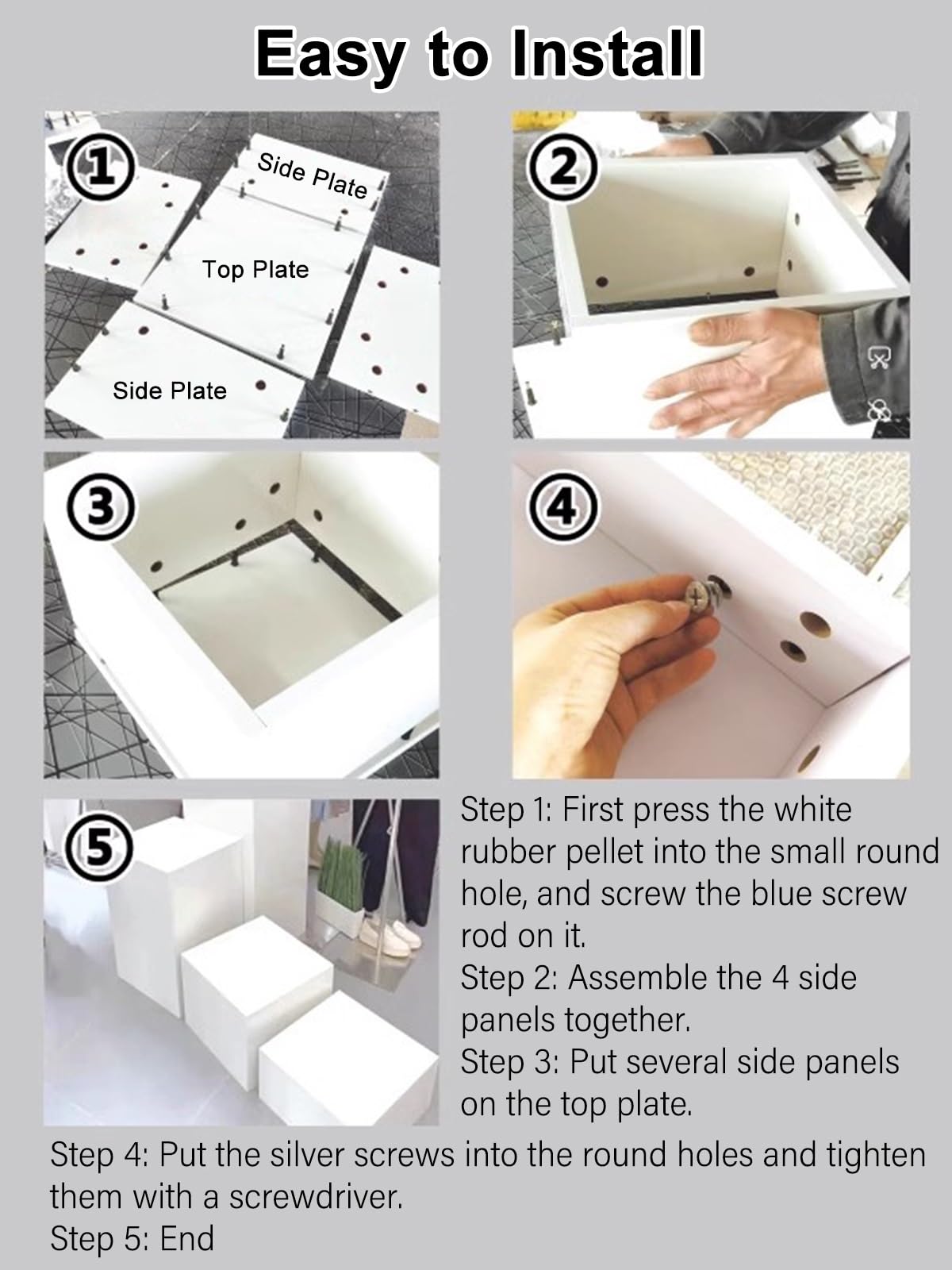 Easy to Install

①
Side Plate
Top Plate
Side Plate

②

③

④

⑤

Step 1: First press the white rubber pellet into the small round hole, and screw the blue screw rod on it.
Step 2: Assemble the 4 side panels together.
Step 3: Put several side panels on the top plate.
Step 4: Put the silver screws into the round holes and tighten them with a screwdriver.
Step 5: End