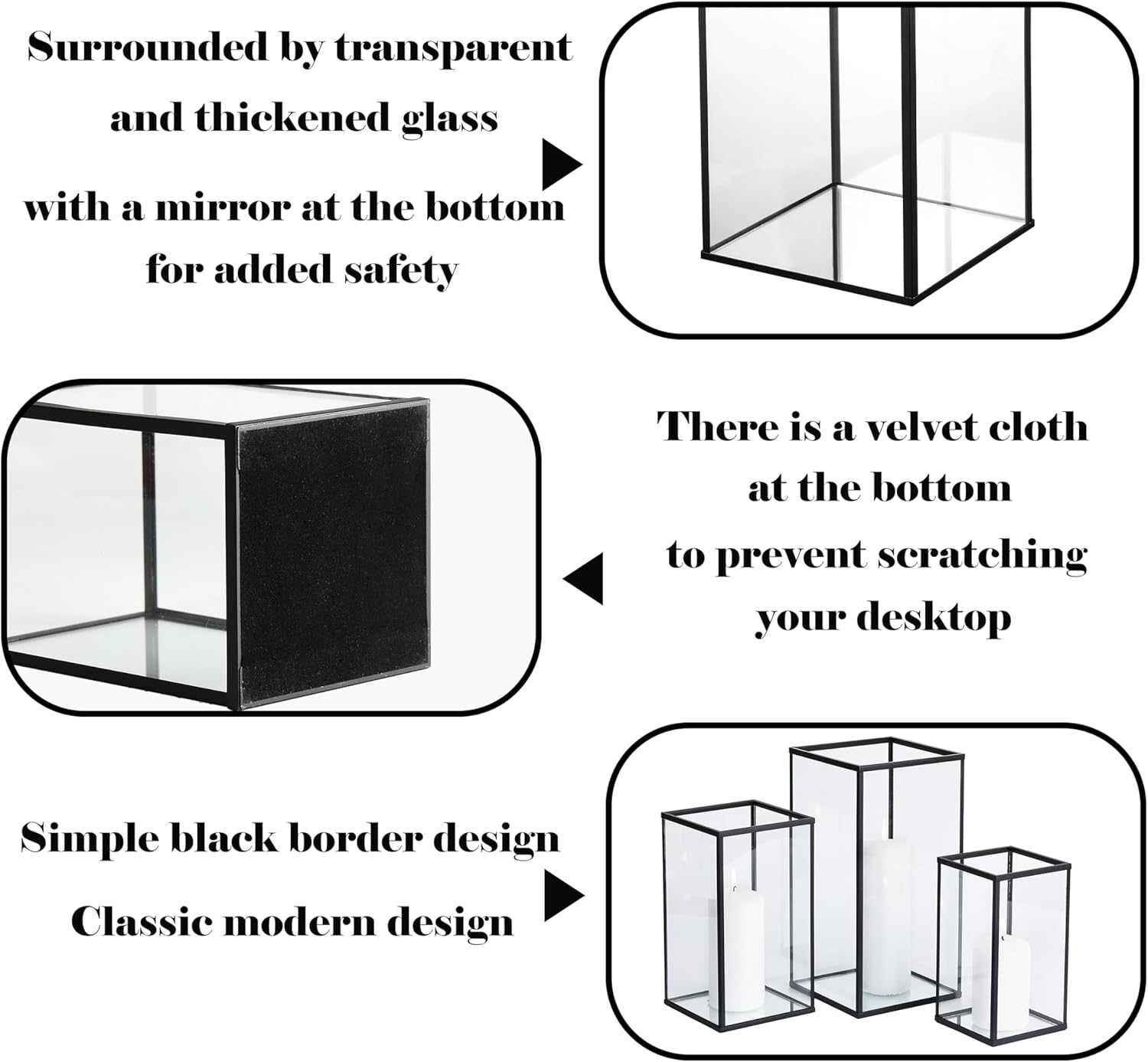 Surrounded by transparent and thickened glass

with a mirror at the bottom for added safety

There is a velvet cloth at the bottom to prevent scratching your desktop

Simple black border design

Classic modern design