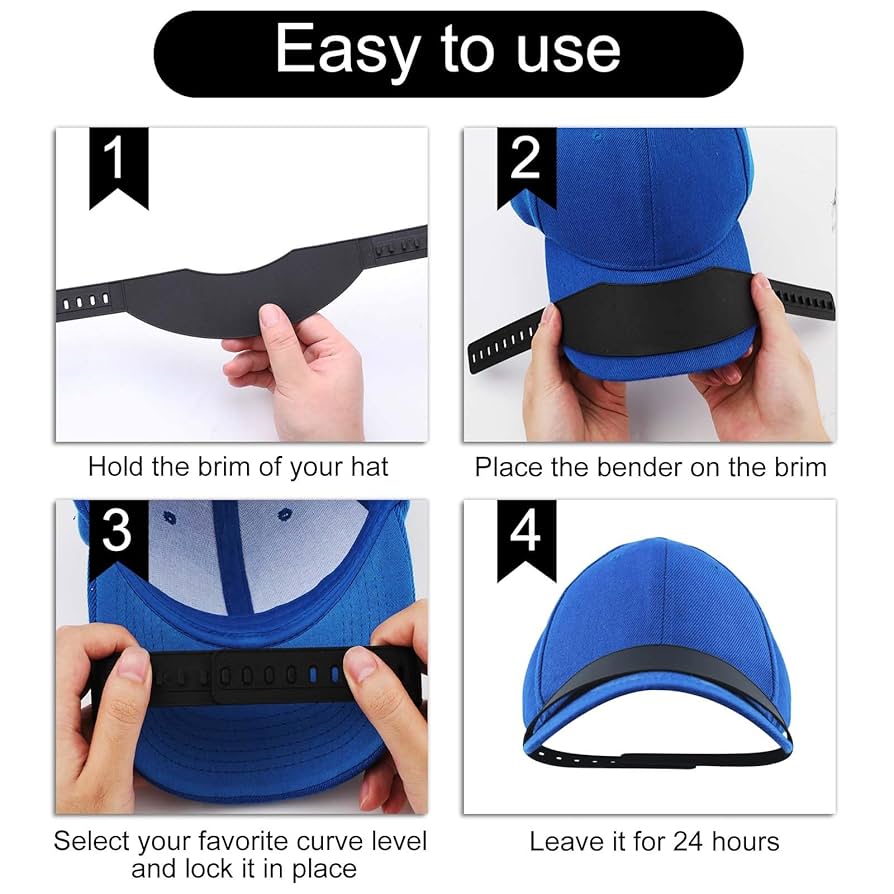 Easy to use

1

Hold the brim of your hat

2

Place the bender on the brim

3

Select your favorite curve level and lock it in place

4

Leave it for 24 hours