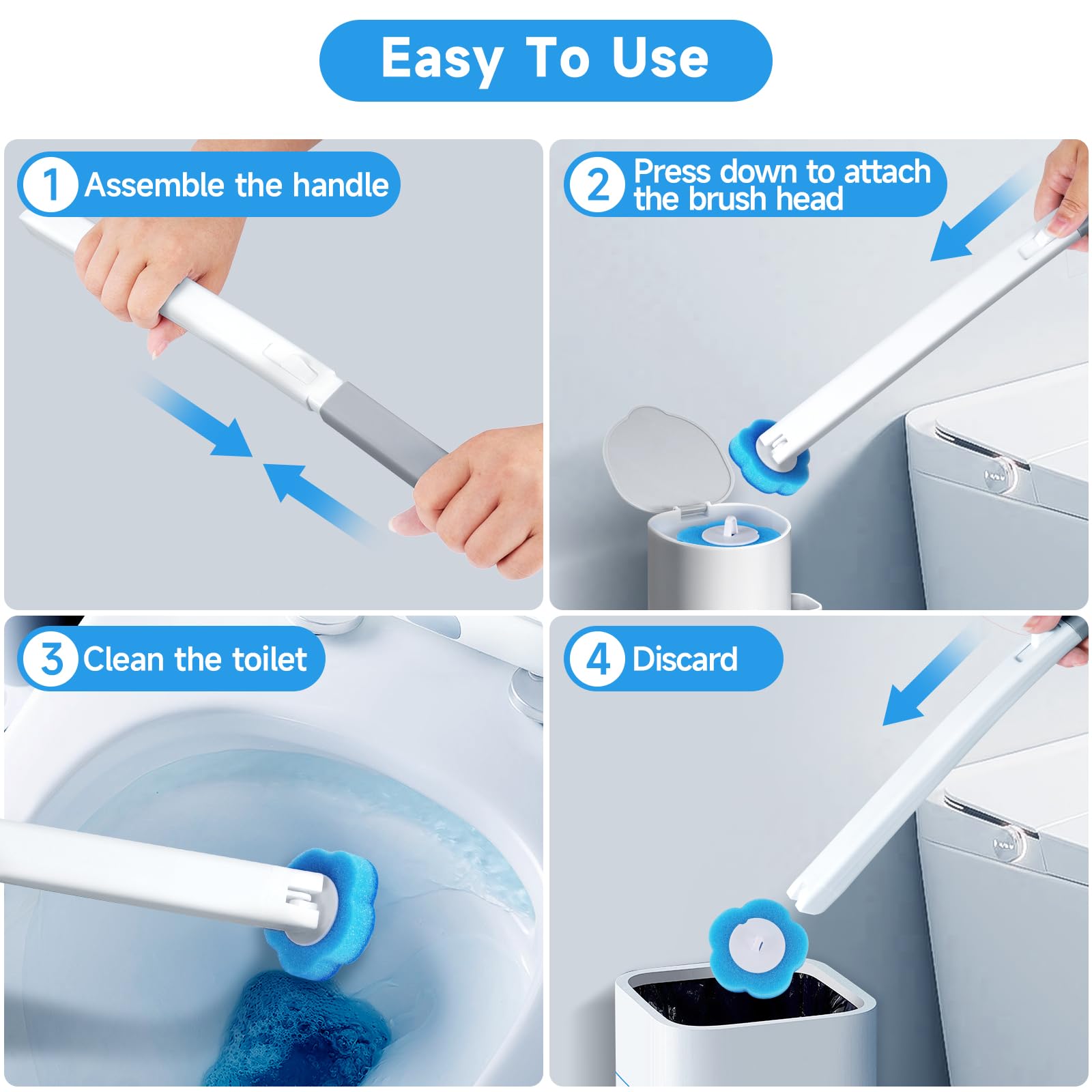 Easy To Use

1 Assemble the handle

2 Press down to attach the brush head

3 Clean the toilet

4 Discard