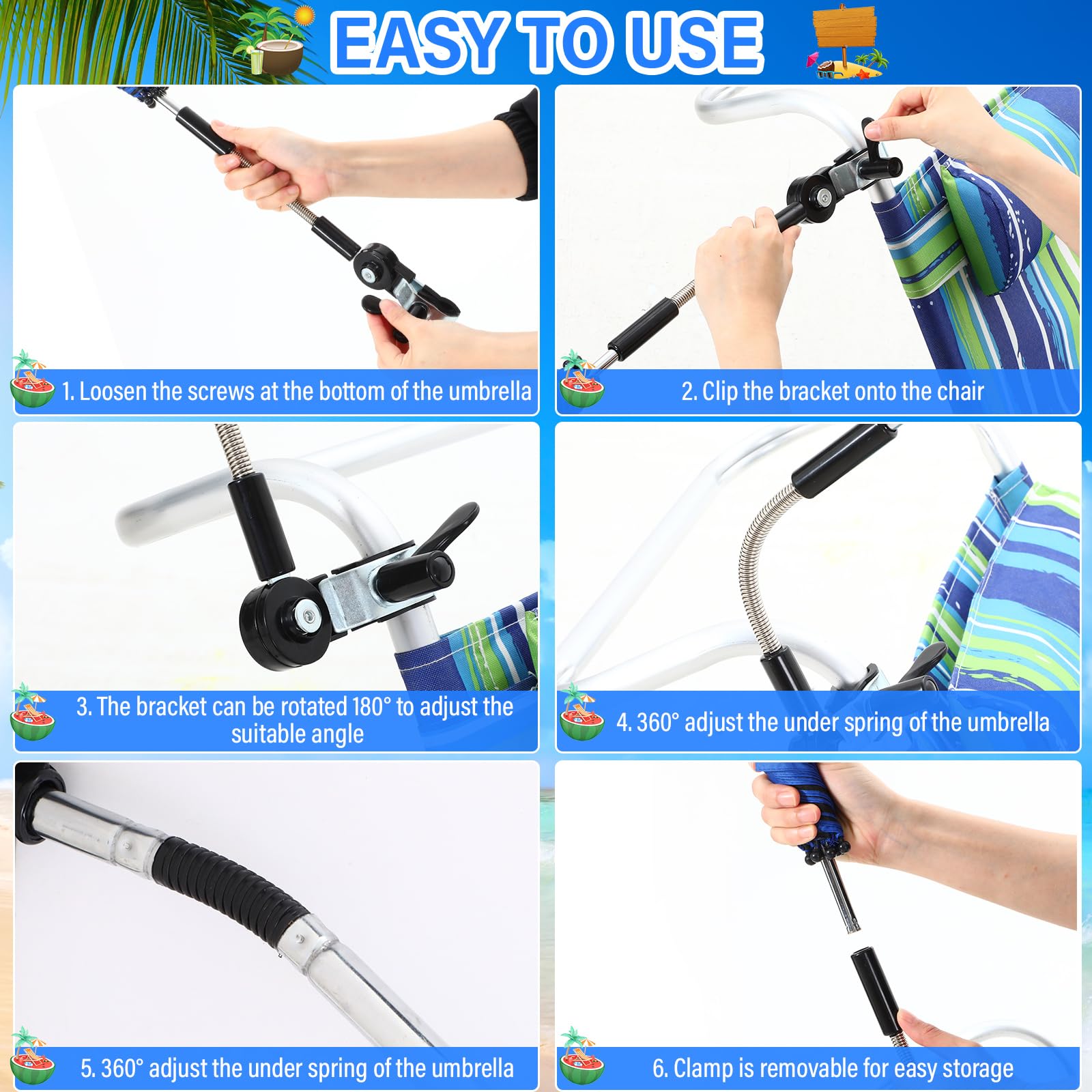 EASY TO USE

1. Loosen the screws at the bottom of the umbrella

2. Clip the bracket onto the chair

3. The bracket can be rotated 180° to adjust the suitable angle

4. 360° adjust the under spring of the umbrella

5. 360° adjust the under spring of the umbrella

6. Clamp is removable for easy storage