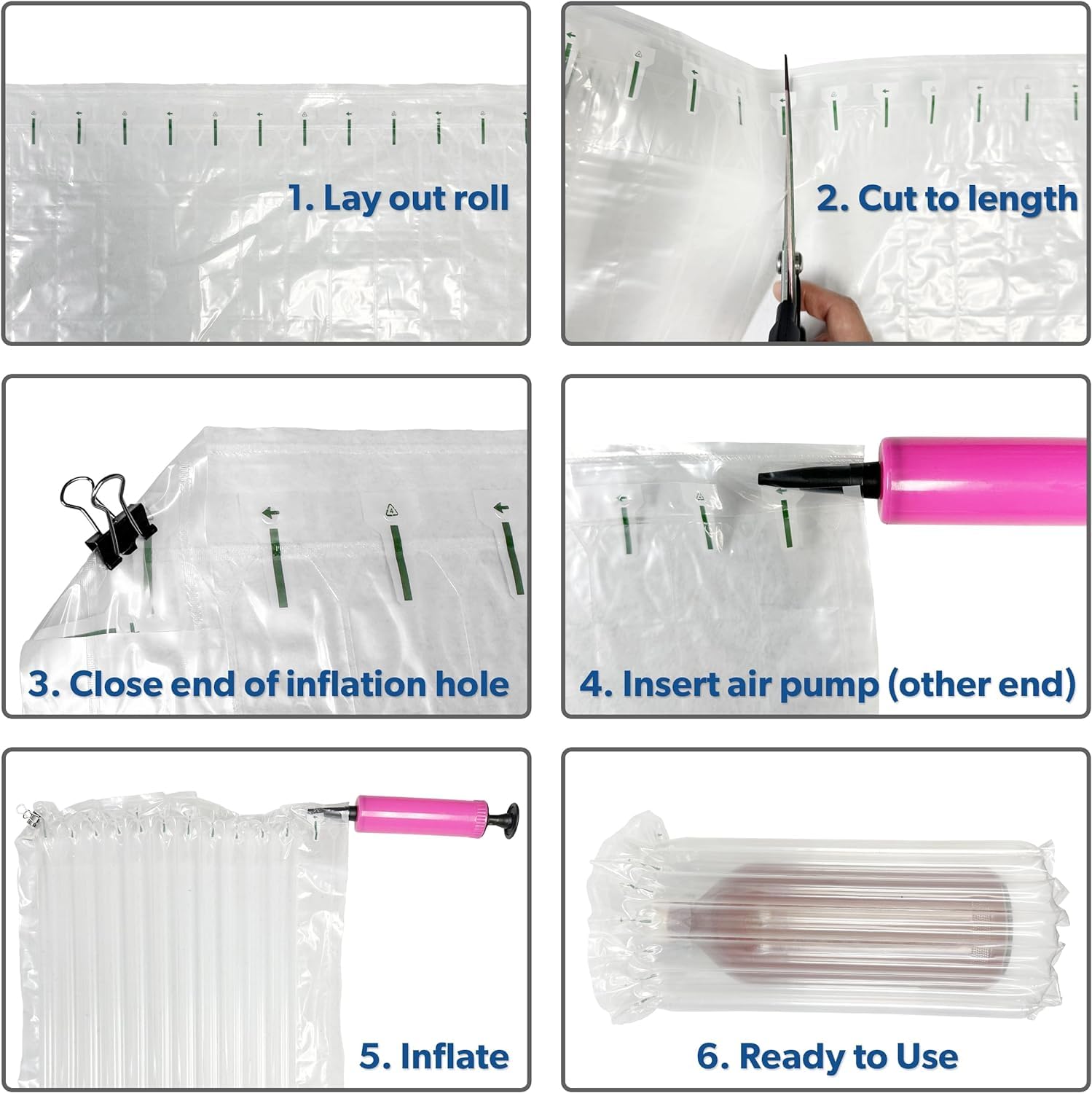 1. Lay out roll

2. Cut to length

3. Close end of inflation hole

4. Insert air pump (other end)

5. Inflate

6. Ready to Use