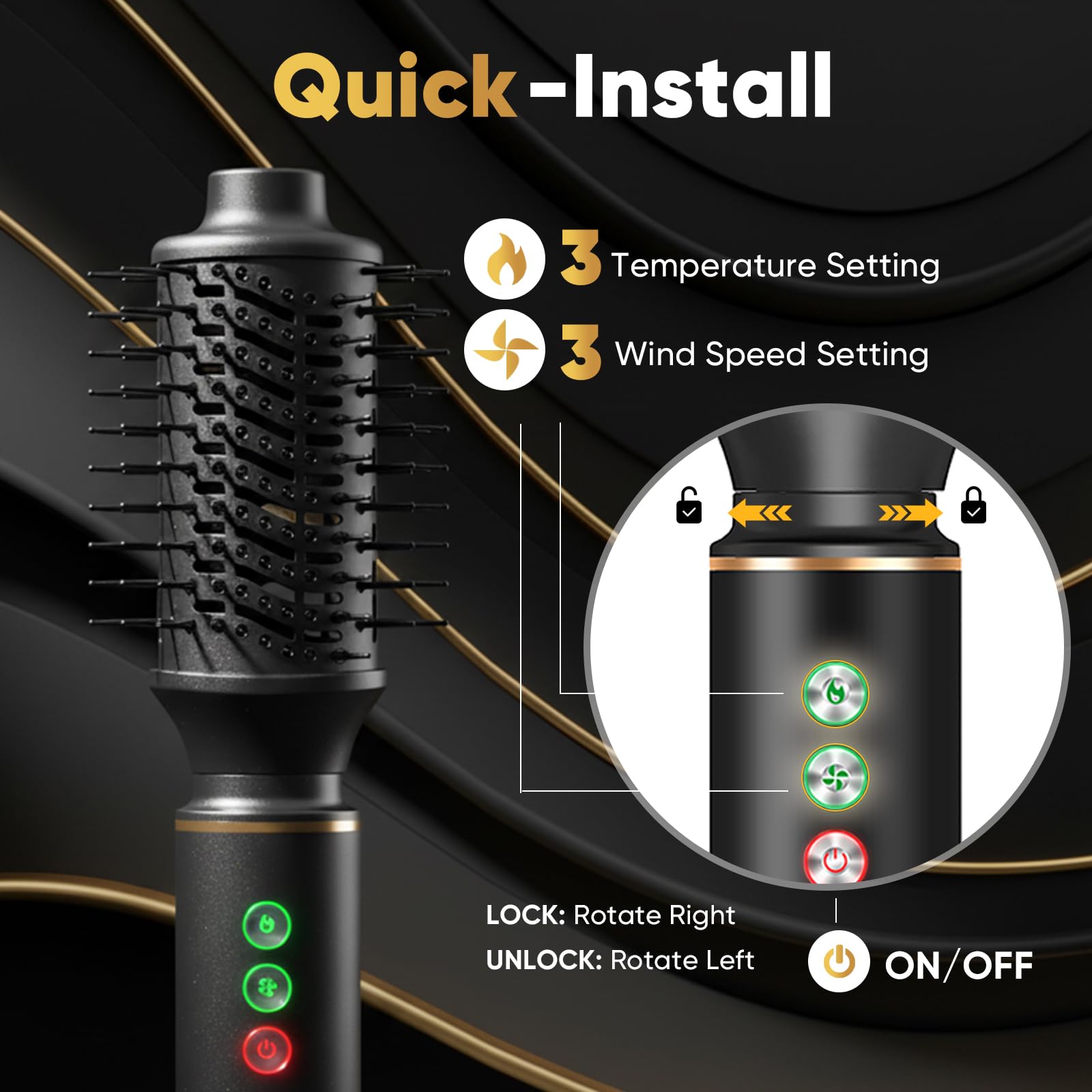 Quick-Install

3 Temperature Setting

3 Wind Speed Setting

LOCK: Rotate Right

UNLOCK: Rotate Left

ON/OFF