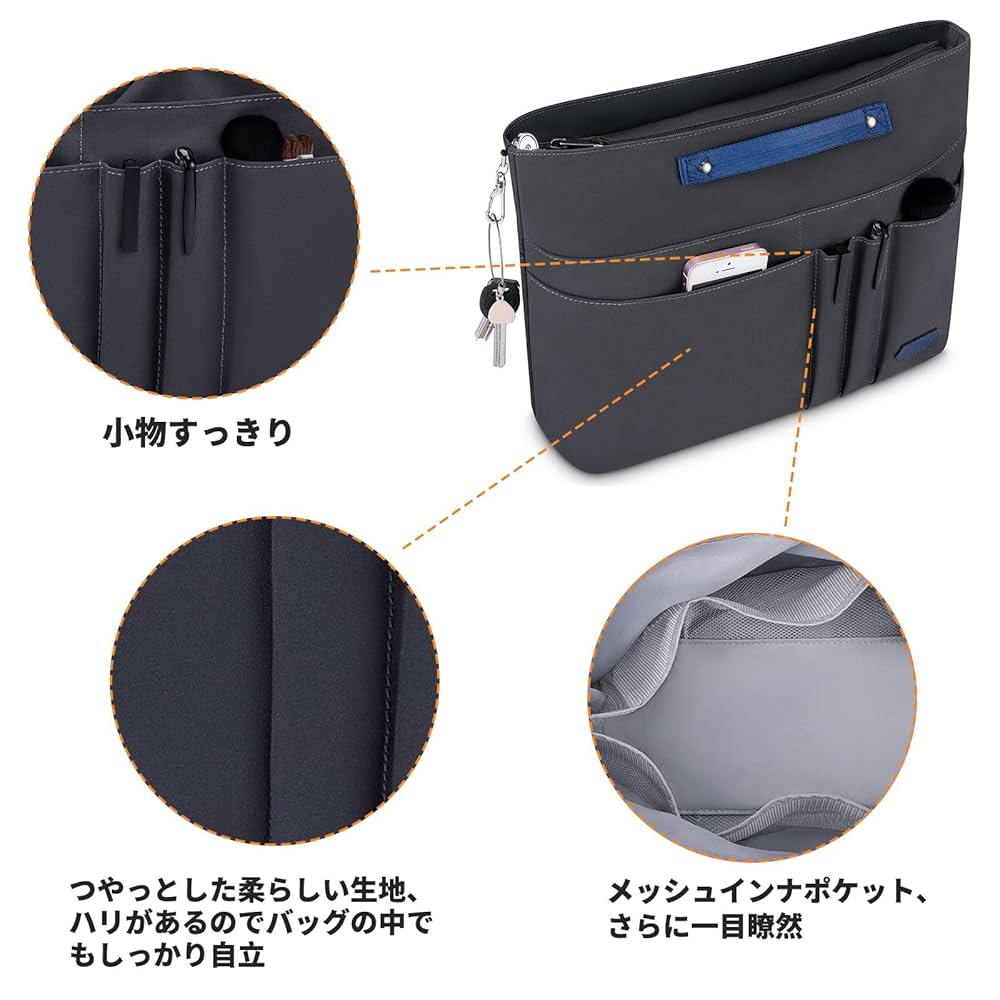 小物すっきり

つやっとした柔らしい生地、ハリがあるのでバッグの中でもしっかり自立

メッシュインナポケット、さらに一目瞭然