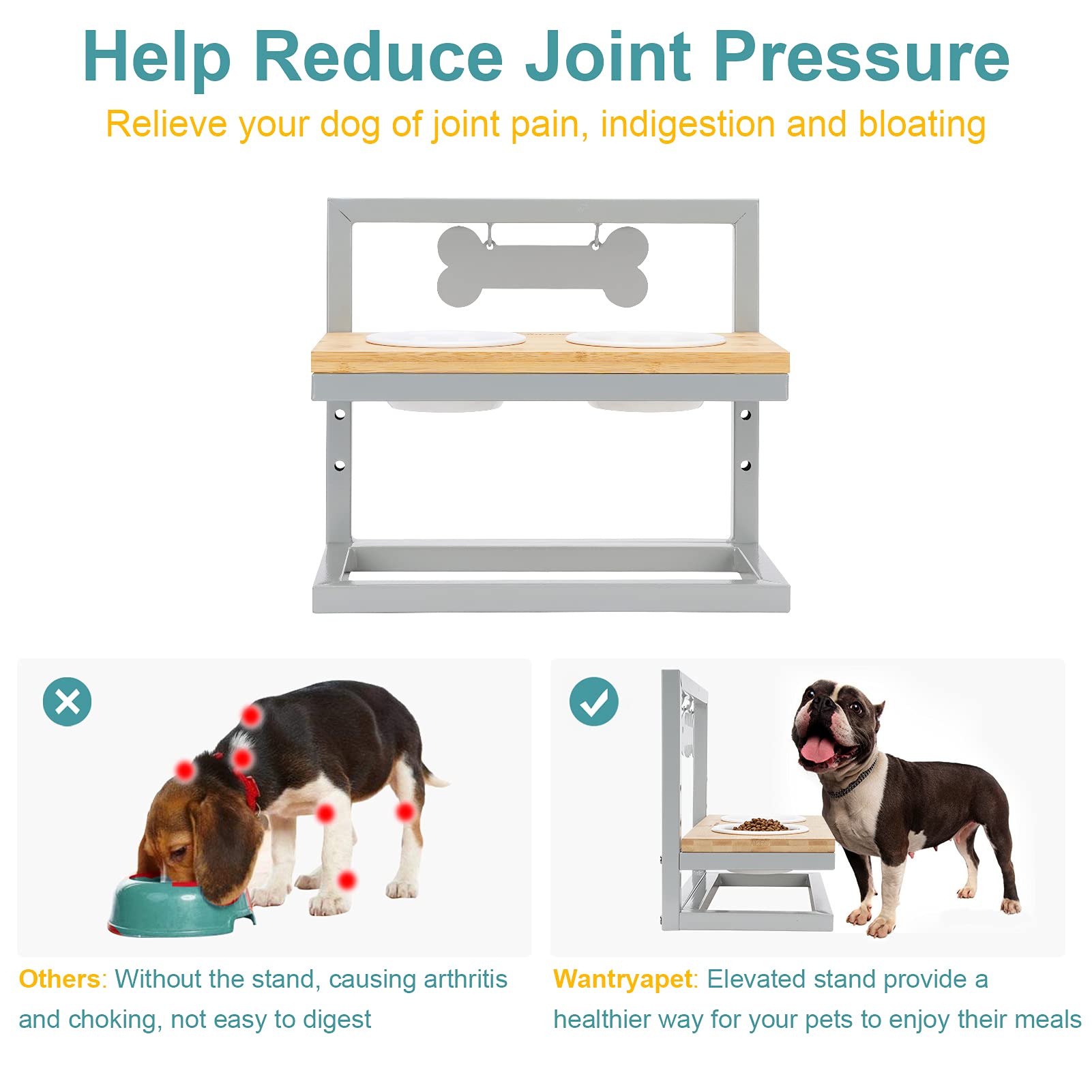 Help Reduce Joint Pressure
Relieve your dog of joint pain, indigestion and bloating

Others: Without the stand, causing arthritis and choking, not easy to digest

Wantryapet: Elevated stand provide a healthier way for your pets to enjoy their meals