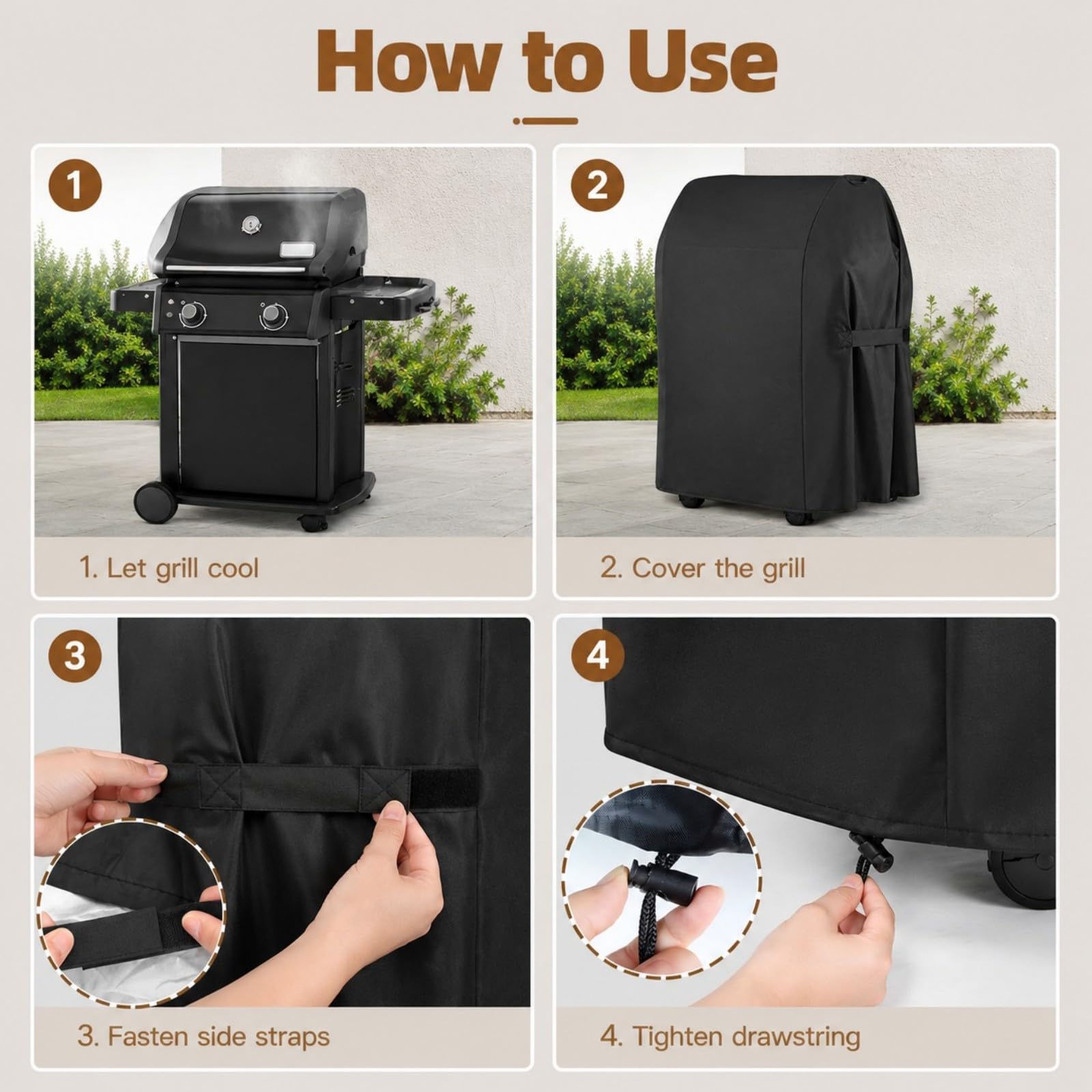 How to Use

1

1. Let grill cool

2

2. Cover the grill

3

3. Fasten side straps

4

4. Tighten drawstring