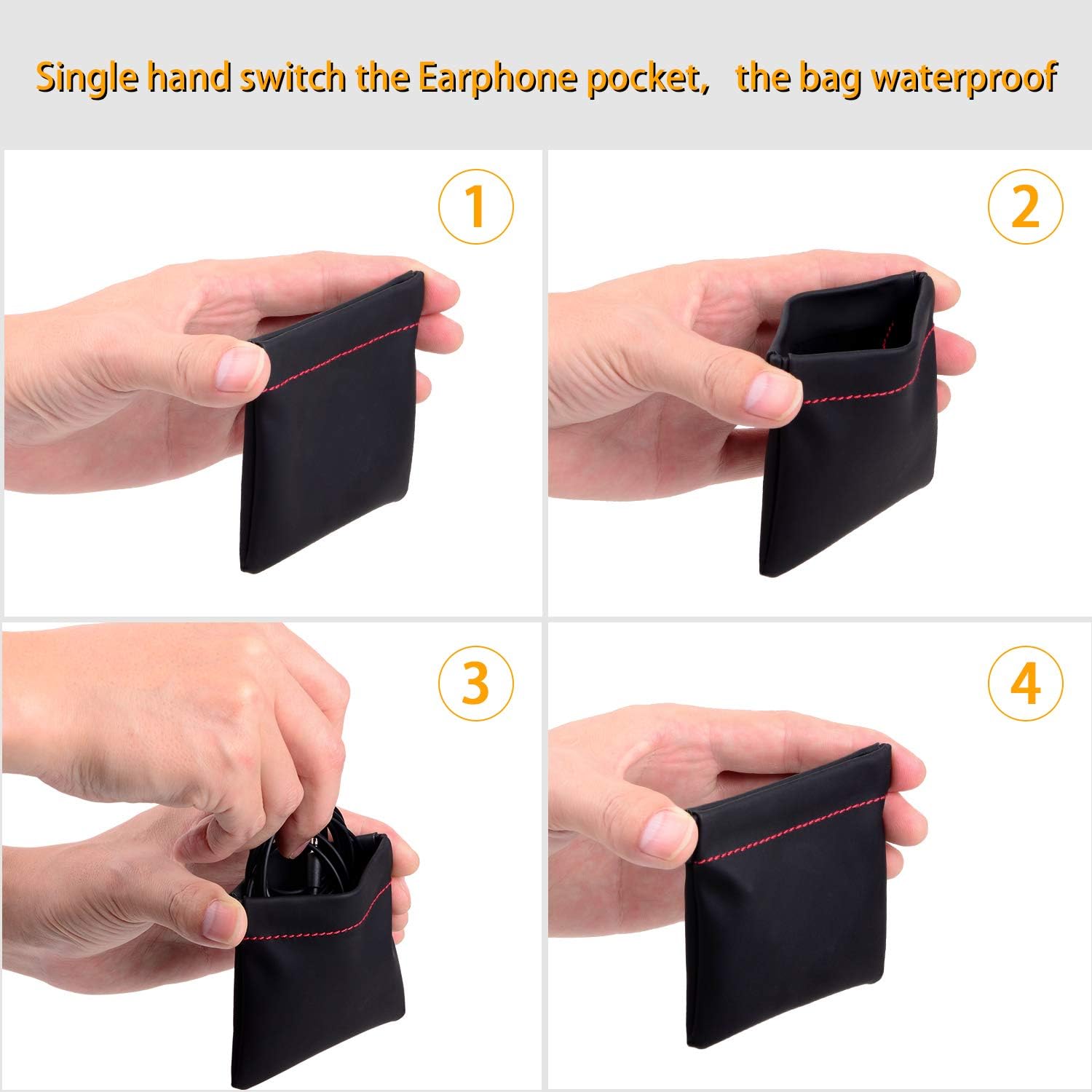 Single hand switch the Earphone pocket, the bag waterproof

1

2

3

4