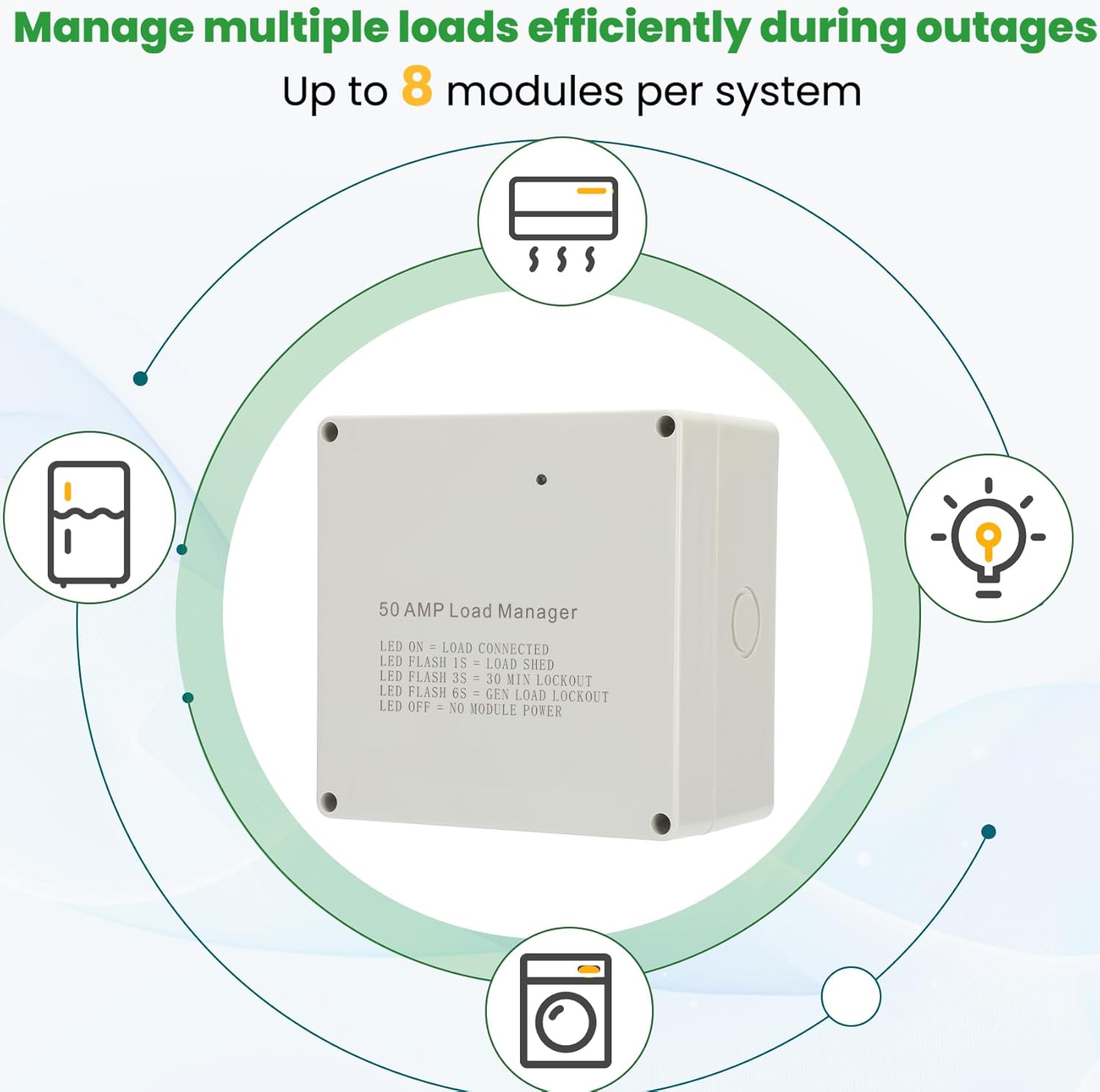 Manage multiple loads efficiently during outages
Up to 8 modules per system

50 AMP Load Manager

LED ON = LOAD CONNECTED
LED FLASH 1S = LOAD SHED
LED FLASH 3S = 30 MIN LOCKOUT
LED FLASH 6S = GEN LOAD LOCKOUT
LED OFF = NO MODULE POWER