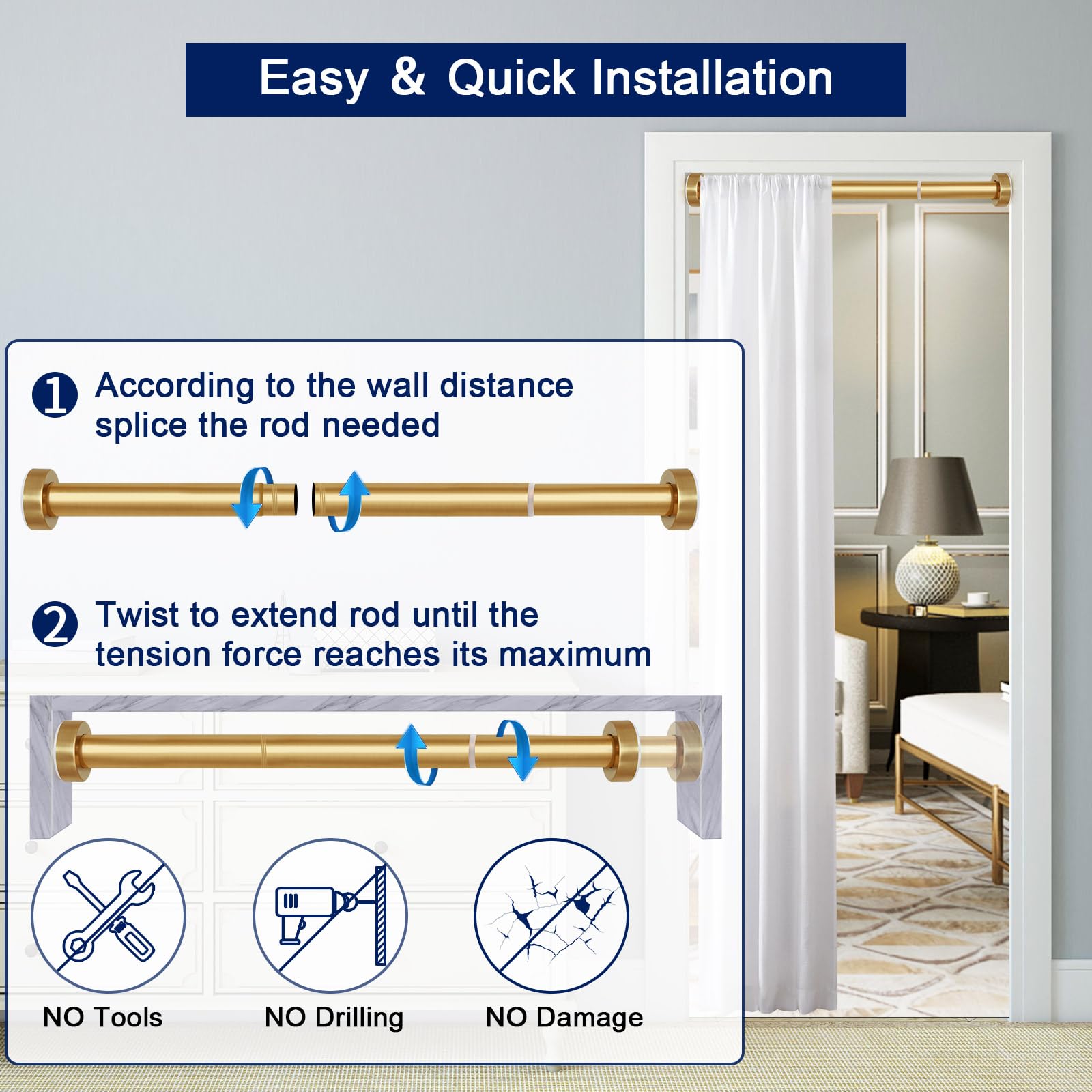 Easy & Quick Installation

1 According to the wall distance splice the rod needed

2 Twist to extend rod until the tension force reaches its maximum

NO Tools

NO Drilling

NO Damage