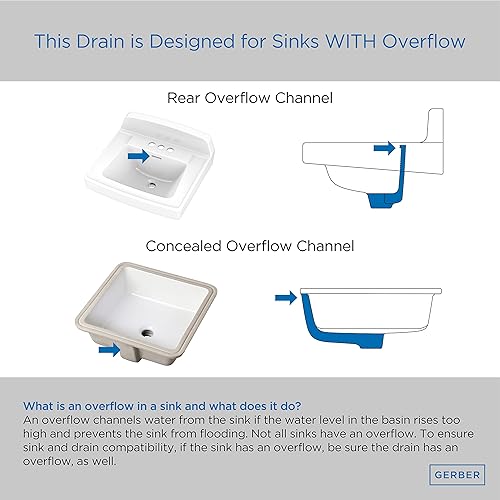 This Drain is Designed for Sinks WITH Overflow

Rear Overflow Channel

Concealed Overflow Channel

What is an overflow in a sink and what does it do?
An overflow channels water from the sink if the water level in the basin rises too high and prevents the sink from flooding. Not all sinks have an overflow. To ensure sink and drain compatibility, if the sink has an overflow, be sure the drain has an overflow, as well.

GERBER