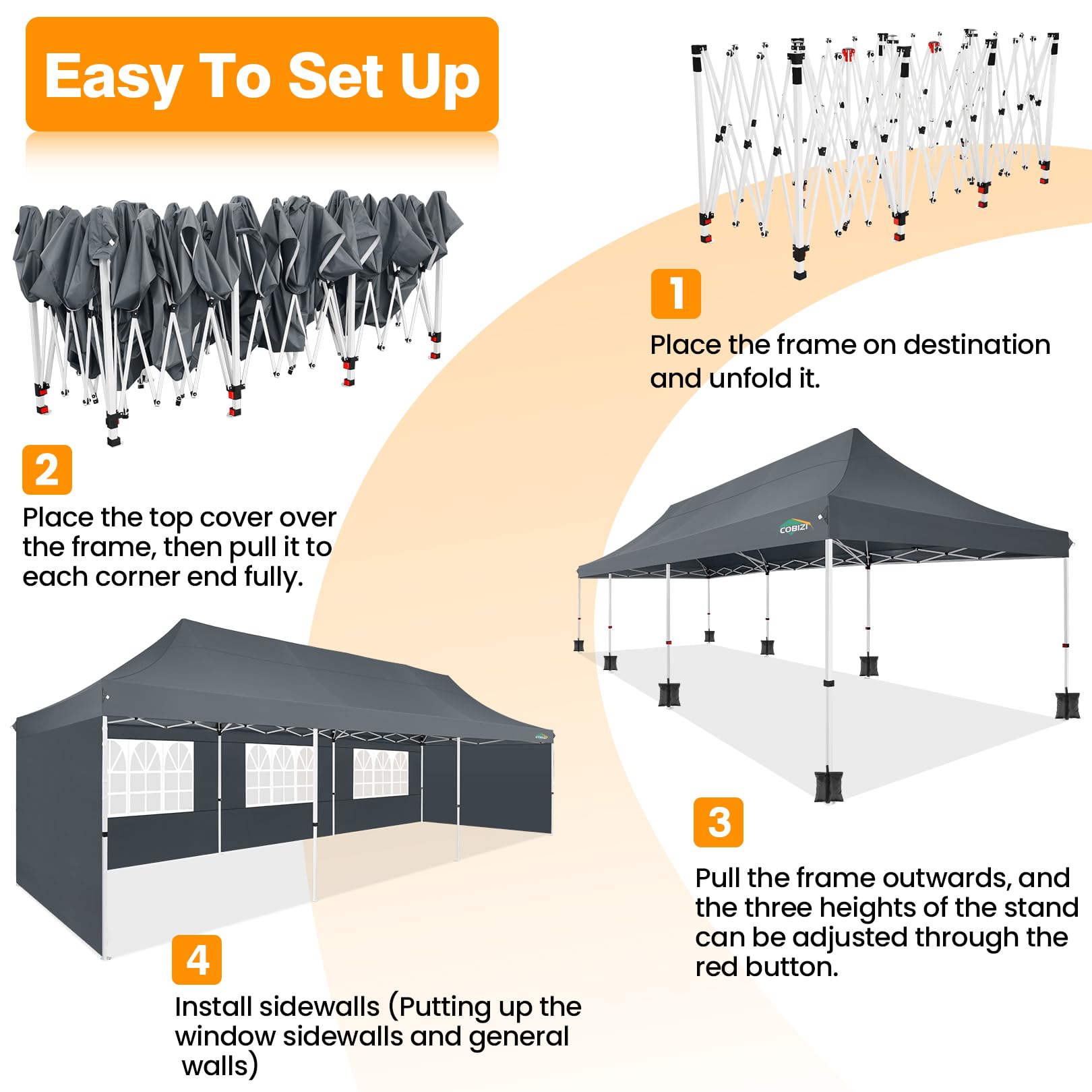 Easy To Set Up

1

Place the frame on destination and unfold it.

2

Place the top cover over the frame, then pull it to each corner end fully.

COBIZI

3

Pull the frame outwards, and the three heights of the stand can be adjusted through the red button.

4

Install sidewalls (Putting up the window sidewalls and general walls)