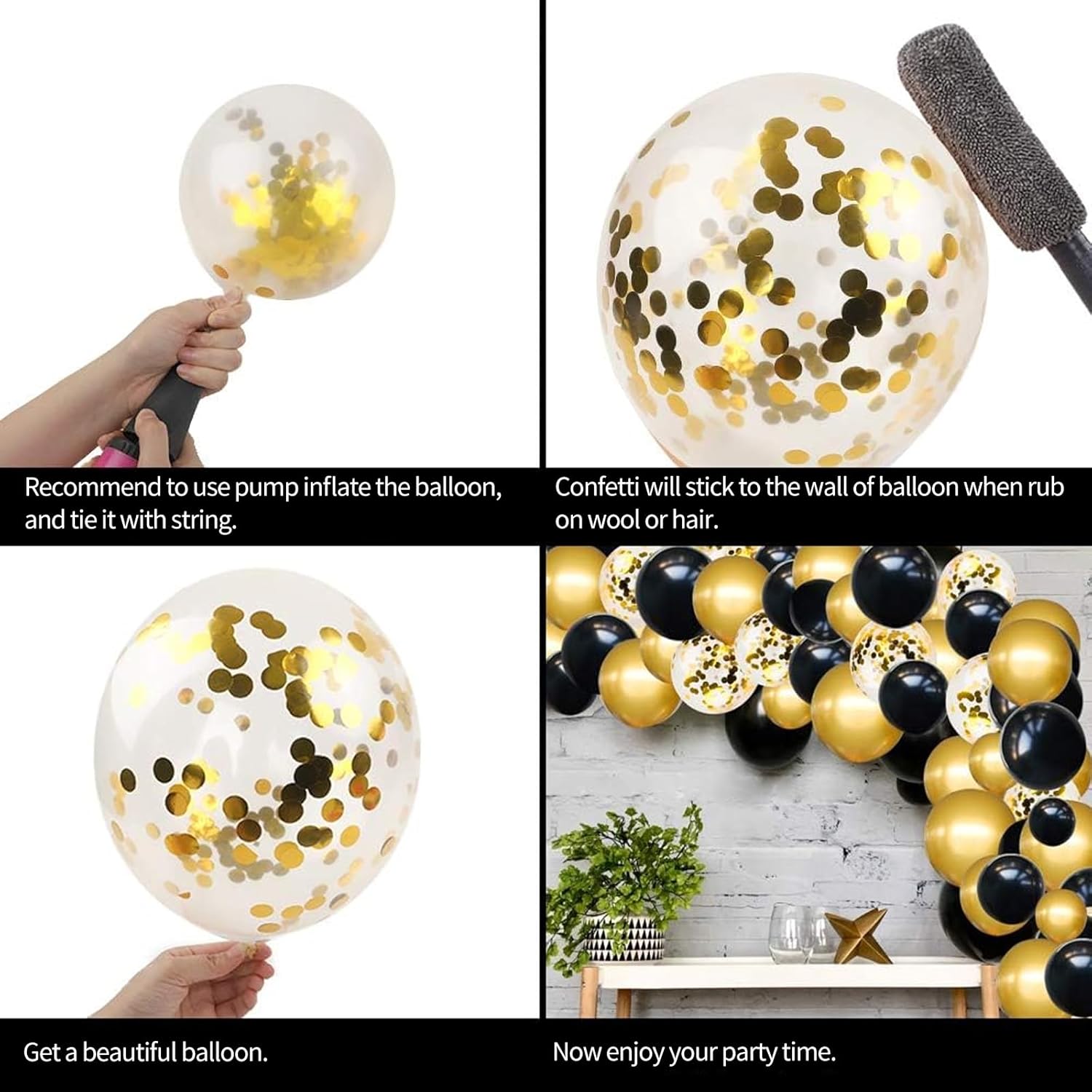 Recommend to use pump inflate the balloon, and tie it with string.

Confetti will stick to the wall of balloon when rub on wool or hair.

Get a beautiful balloon.

Now enjoy your party time.