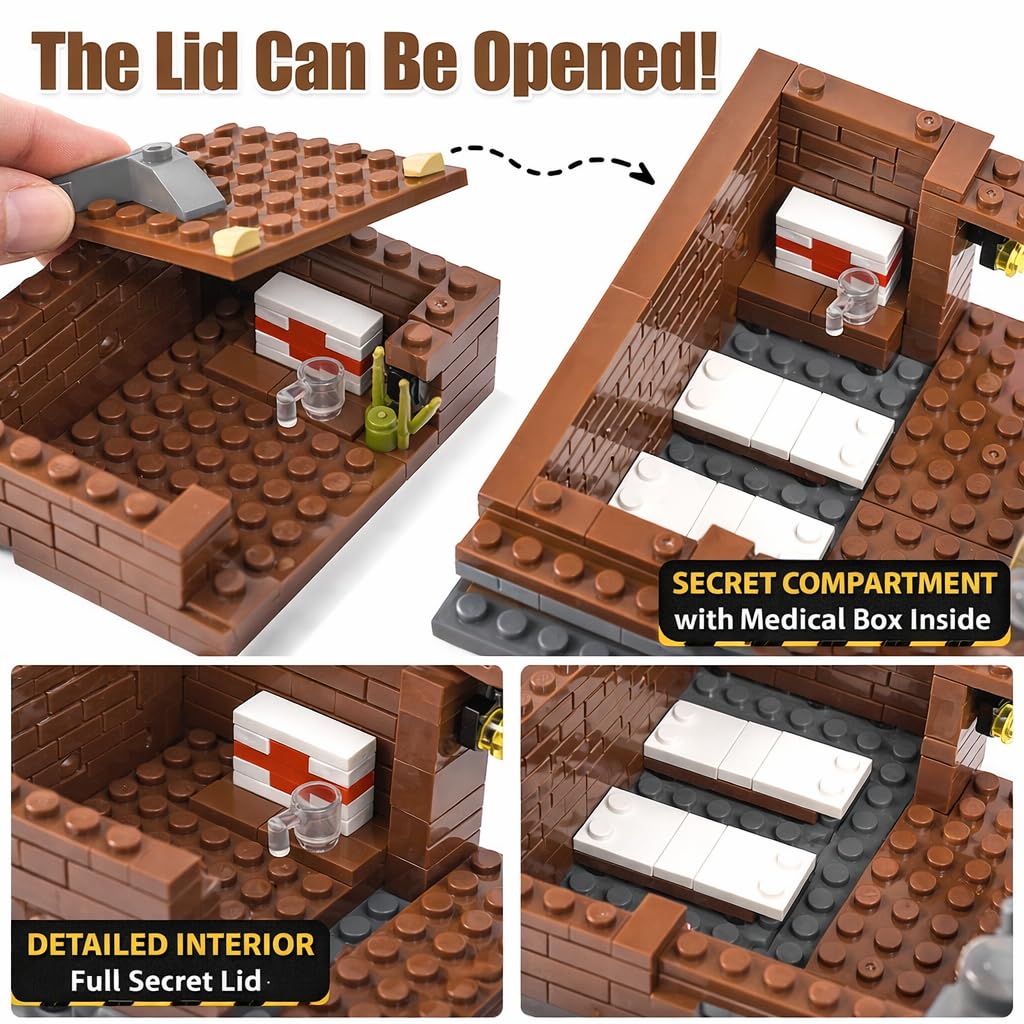 The Lid Can Be Opened!

SECRET COMPARTMENT
with Medical Box Inside

DETAILED INTERIOR
Full Secret Lid