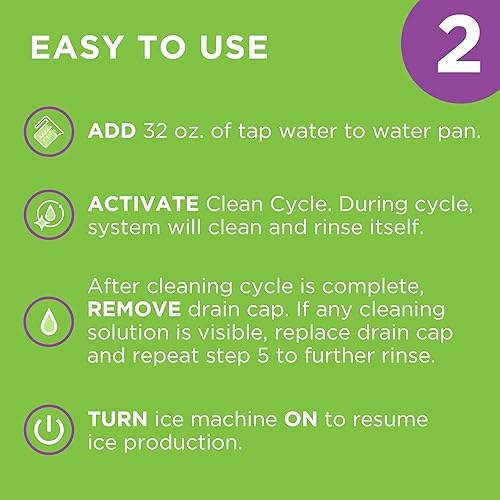 EASY TO USE

2

ADD 32 oz. of tap water to water pan.

ACTIVATE Clean Cycle. During cycle, system will clean and rinse itself.

After cleaning cycle is complete, REMOVE drain cap. If any cleaning solution is visible, replace drain cap and repeat step 5 to further rinse.

TURN ice machine ON to resume ice production.