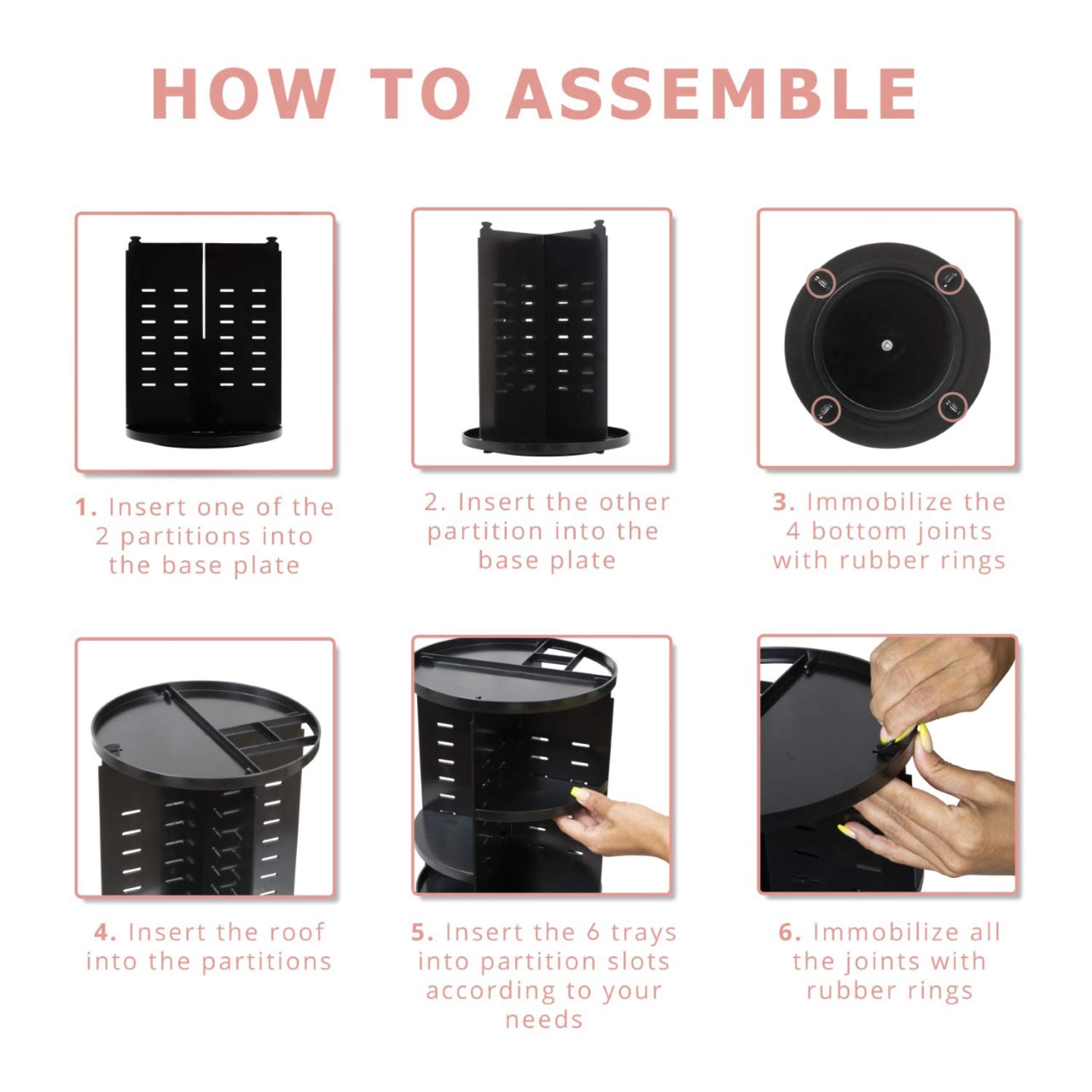 HOW TO ASSEMBLE

1. Insert one of the 2 partitions into the base plate

2. Insert the other partition into the base plate

3. Immobilize the 4 bottom joints with rubber rings

4. Insert the roof into the partitions

5. Insert the 6 trays into partition slots according to your needs

6. Immobilize all the joints with rubber rings