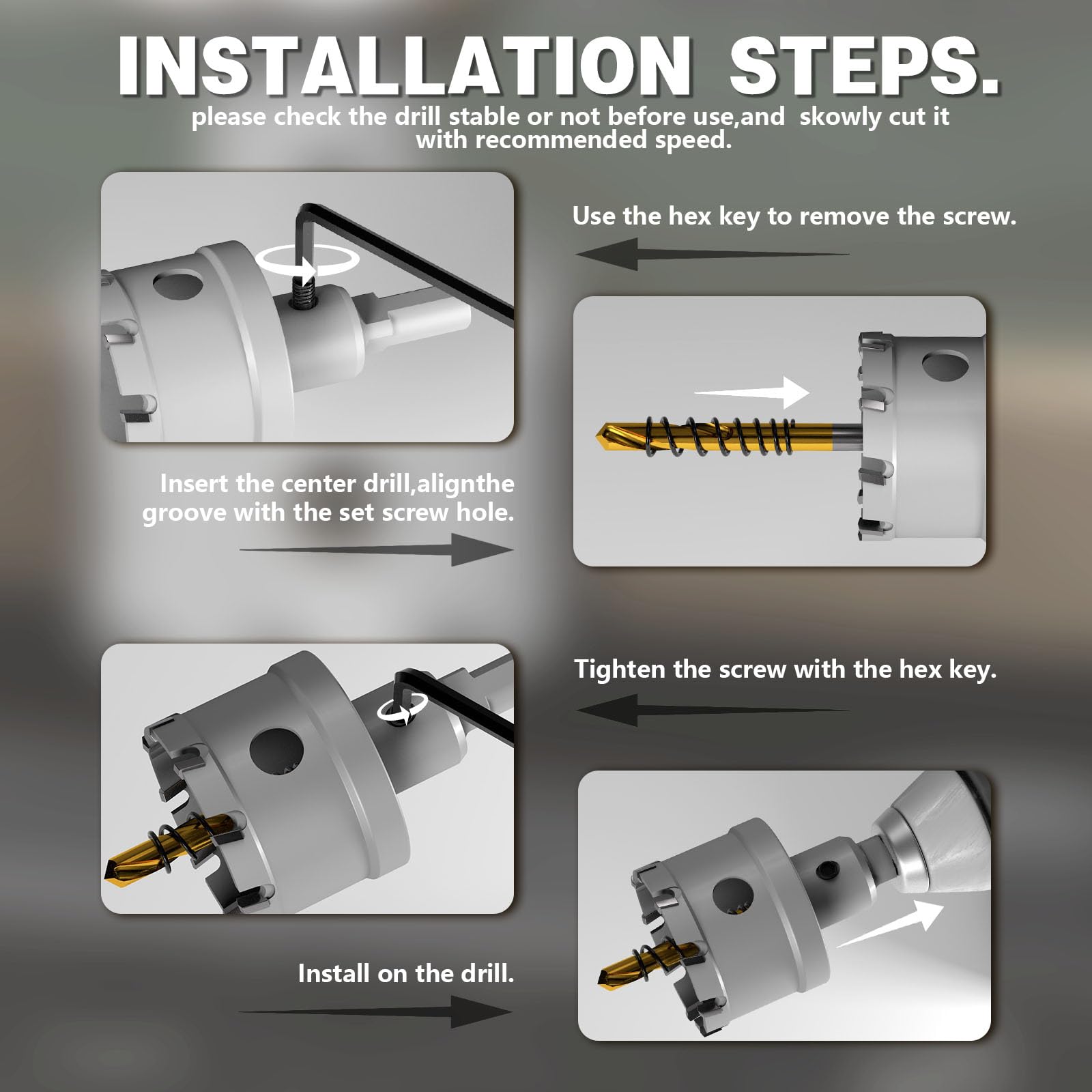 INSTALLATION STEPS.

please check the drill stable or not before use,and skowly cut it with recommended speed.

Use the hex key to remove the screw.

Insert the center drill,alignthe groove with the set screw hole.

Tighten the screw with the hex key.

Install on the drill.