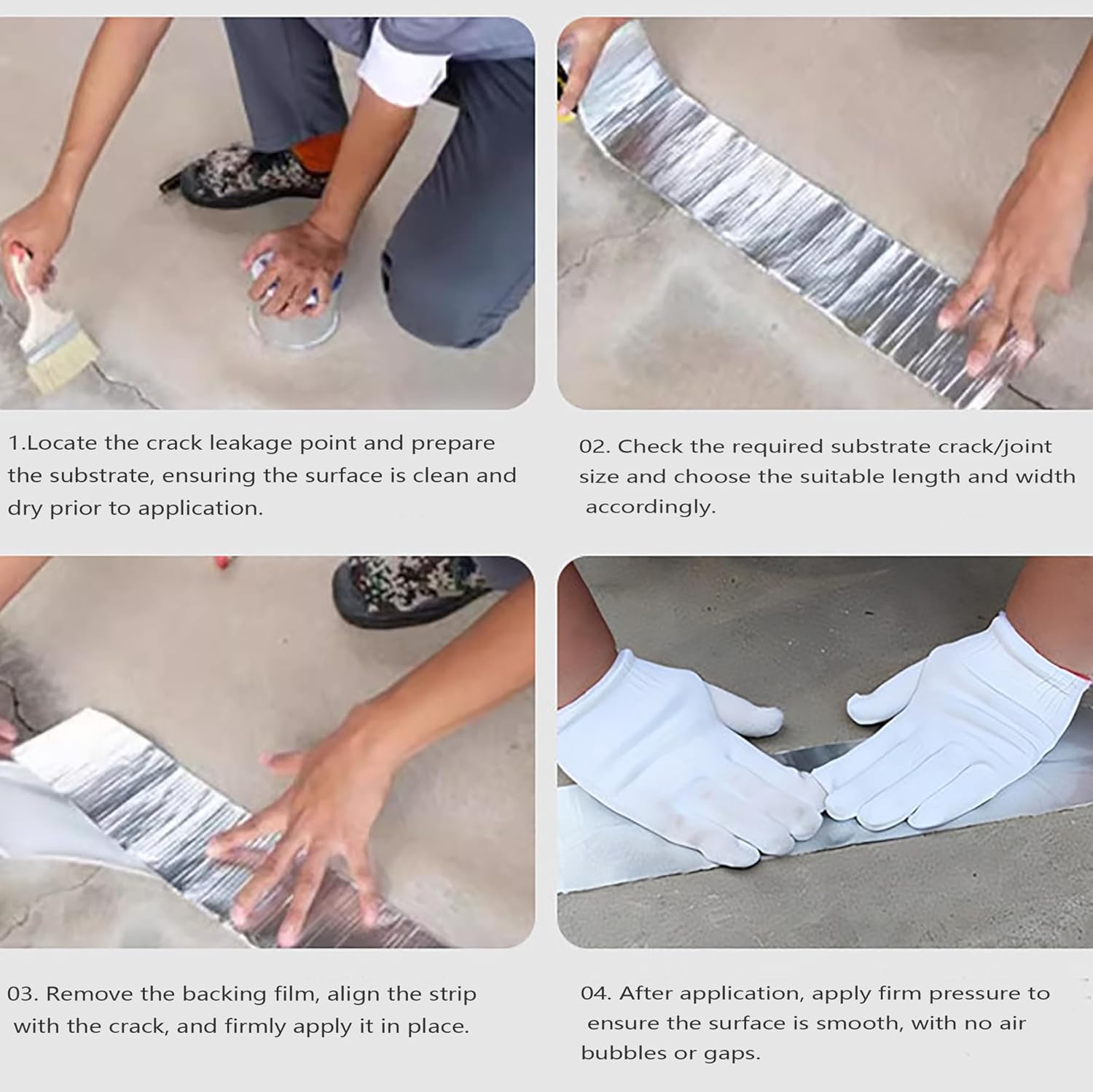 1.Locate the crack leakage point and prepare the substrate, ensuring the surface is clean and dry prior to application.

02. Check the required substrate crack/joint size and choose the suitable length and width accordingly.

03. Remove the backing film, align the strip with the crack, and firmly apply it in place.

04. After application, apply firm pressure to ensure the surface is smooth, with no air bubbles or gaps.