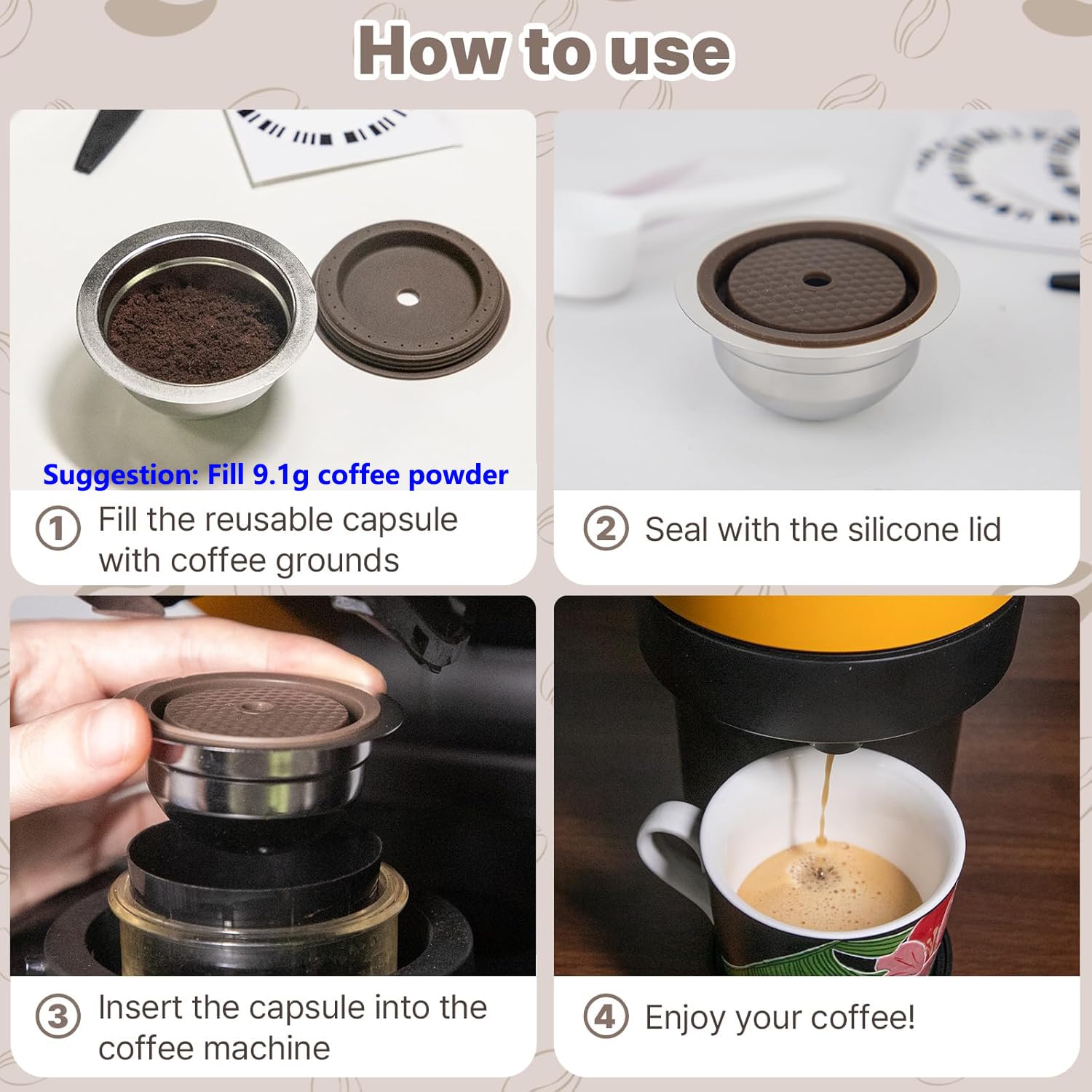 How to use

Suggestion: Fill 9.1g coffee powder

① Fill the reusable capsule with coffee grounds

② Seal with the silicone lid

③ Insert the capsule into the coffee machine

④ Enjoy your coffee!