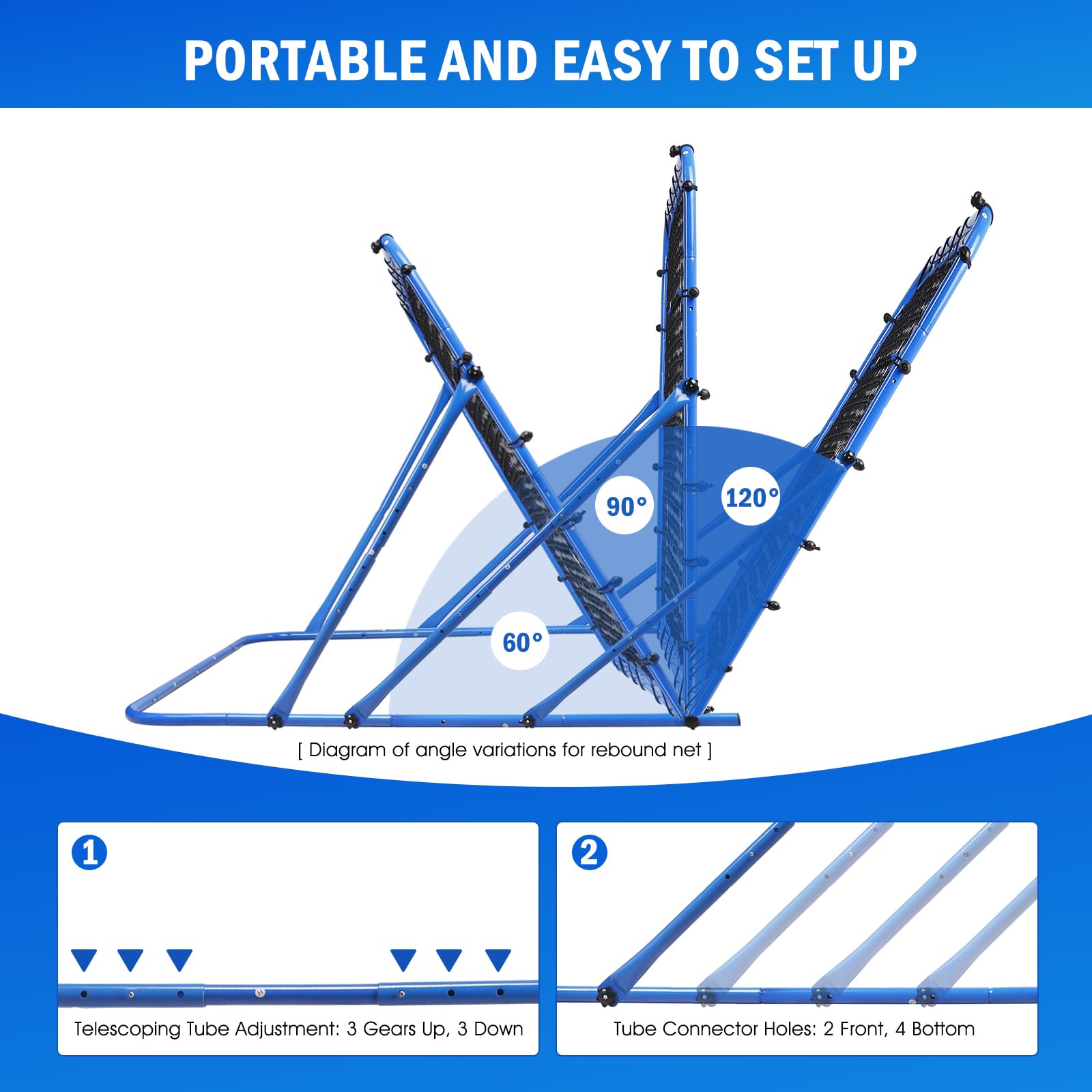 PORTABLE AND EASY TO SET UP

90°

120°

60°

[ Diagram of angle variations for rebound net ]

1

Telescoping Tube Adjustment: 3 Gears Up, 3 Down

2

Tube Connector Holes: 2 Front, 4 Bottom