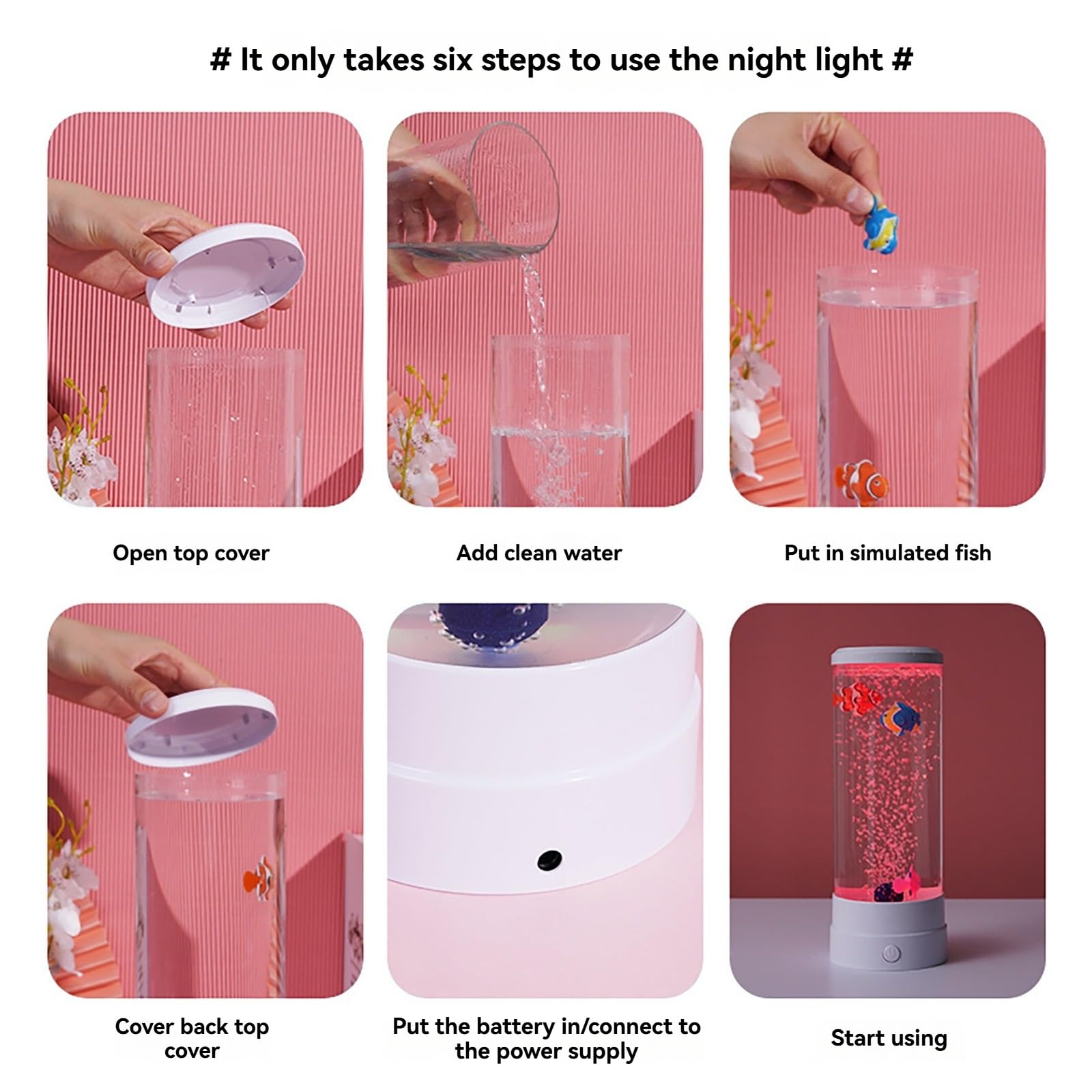 # It only takes six steps to use the night light #

Open top cover

Add clean water

Put in simulated fish

Cover back top cover

Put the battery in/connect to the power supply

Start using