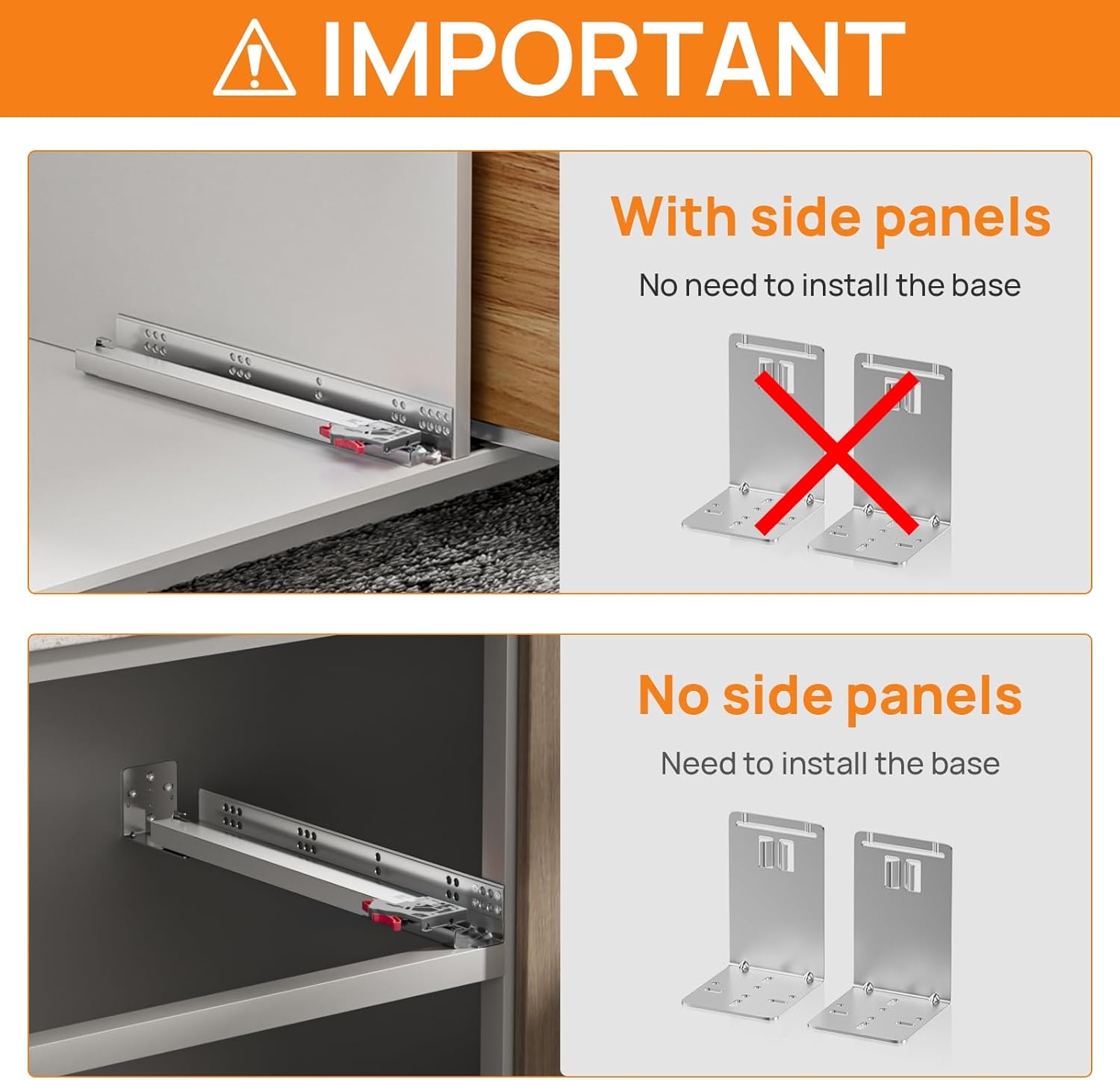 IMPORTANT

With side panels

No need to install the base

No side panels

Need to install the base