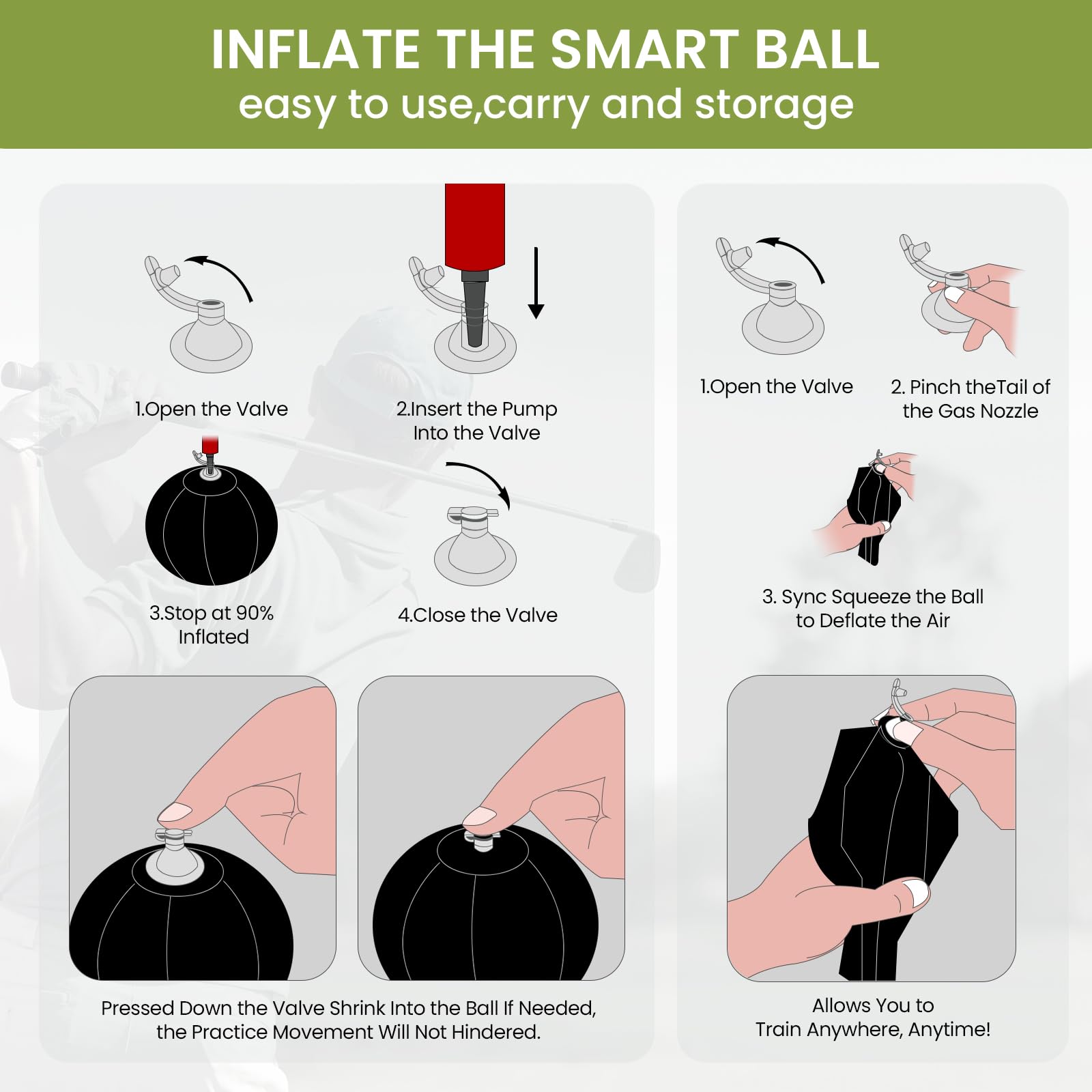 INFLATE THE SMART BALL
easy to use,carry and storage

1.Open the Valve

2.Insert the Pump Into the Valve

3.Stop at 90% Inflated

4.Close the Valve

Pressed Down the Valve Shrink Into the Ball If Needed, the Practice Movement Will Not Hindered.

1.Open the Valve

2. Pinch theTail of the Gas Nozzle

3. Sync Squeeze the Ball to Deflate the Air

Allows You to Train Anywhere, Anytime!