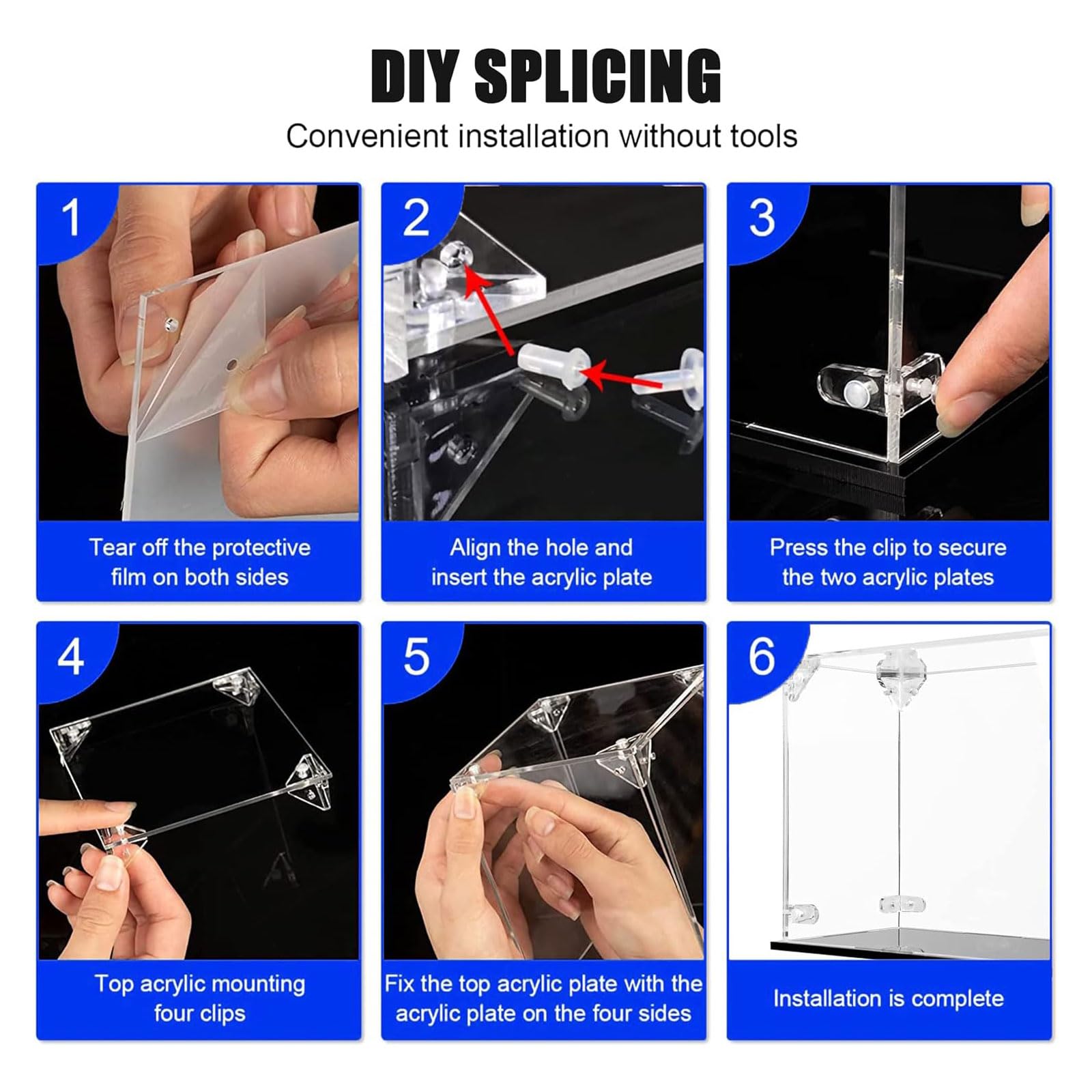 DIY SPLICING

Convenient installation without tools

1

Tear off the protective film on both sides

2

Align the hole and insert the acrylic plate

3

Press the clip to secure the two acrylic plates

4

Top acrylic mounting four clips

5

Fix the top acrylic plate with the acrylic plate on the four sides

6

Installation is complete