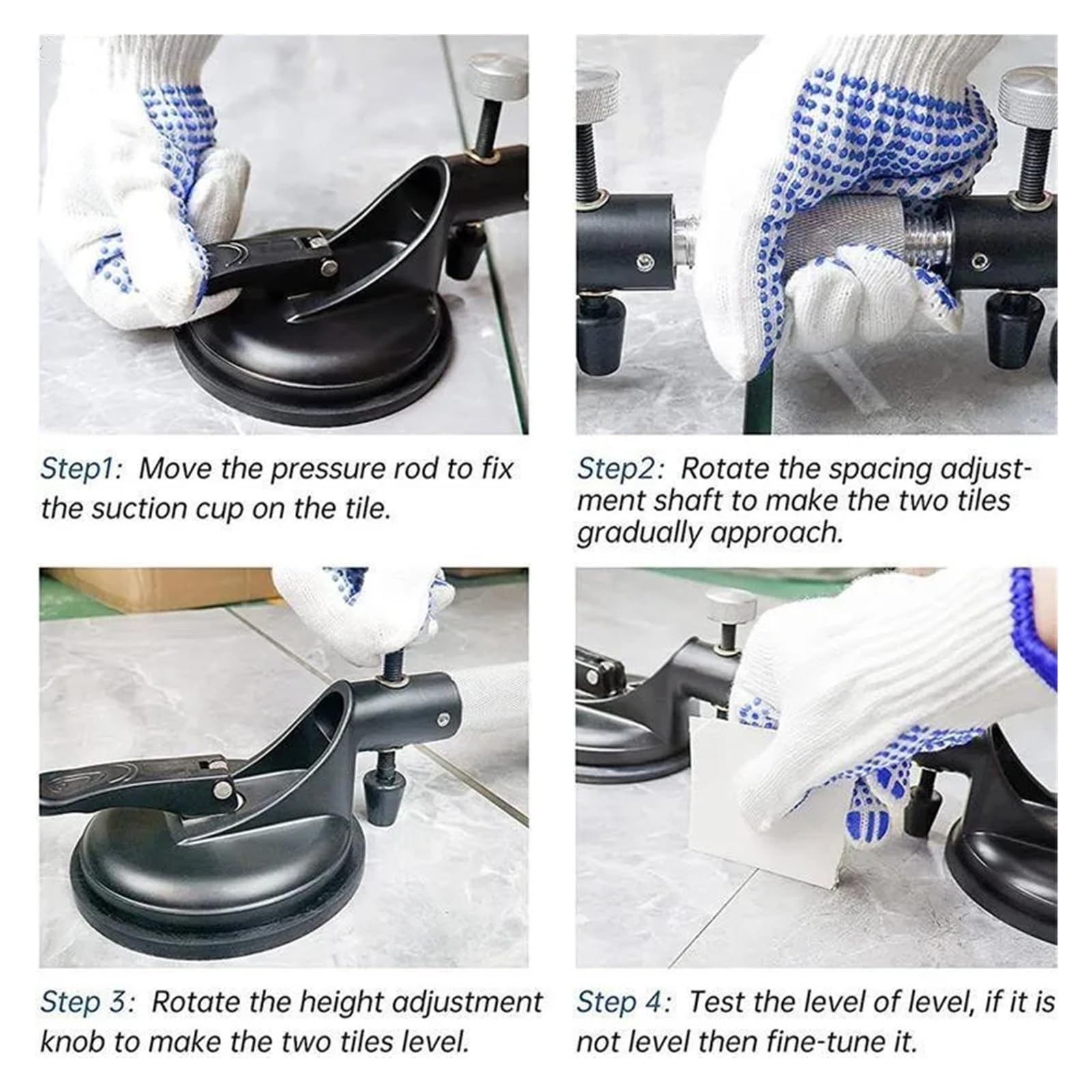 Step1: Move the pressure rod to fix the suction cup on the tile.

Step2: Rotate the spacing adjustment shaft to make the two tiles gradually approach.

Step 3: Rotate the height adjustment knob to make the two tiles level.

Step 4: Test the level of level, if it is not level then fine-tune it.