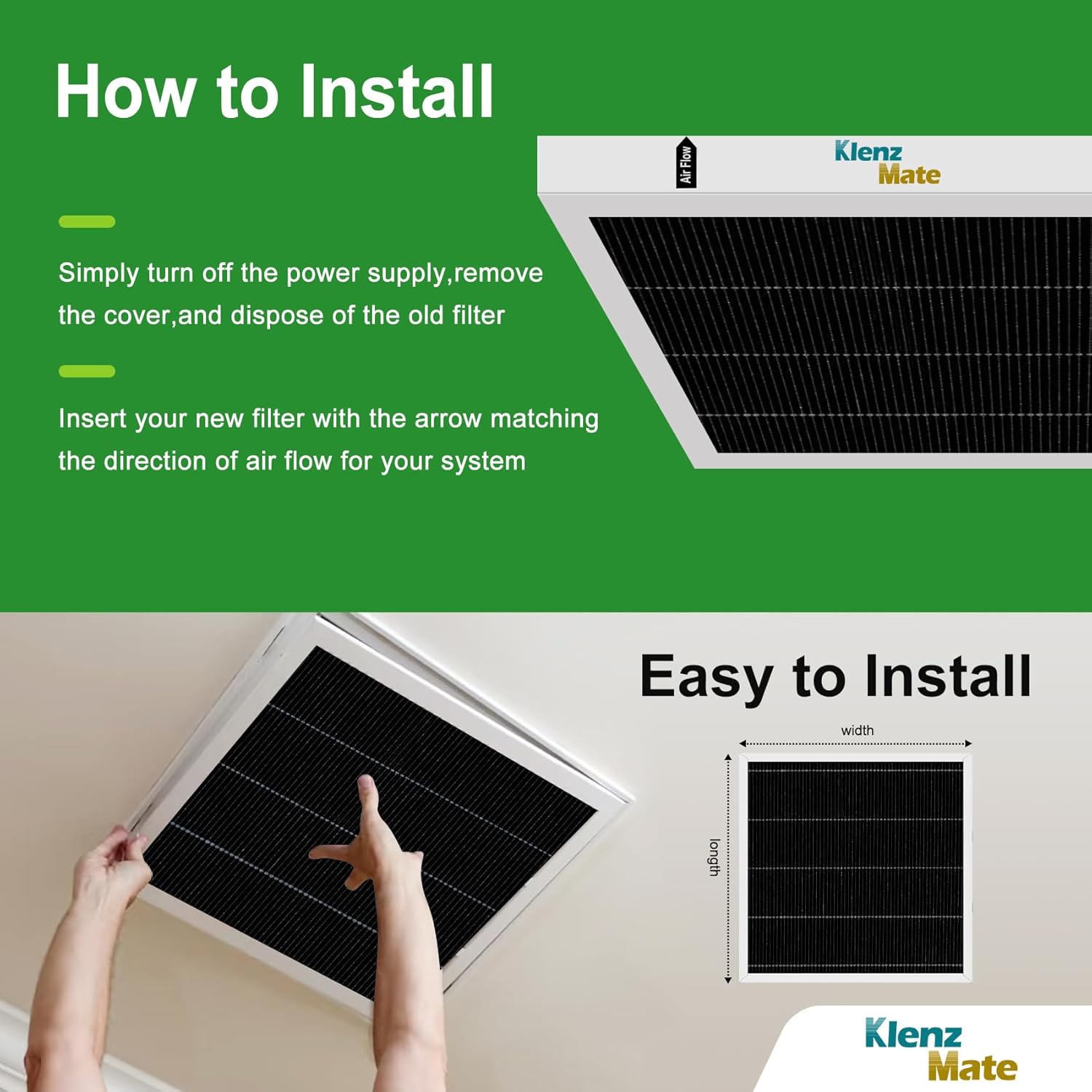 How to Install

Air Flow

Klenz Mate

Simply turn off the power supply,remove the cover,and dispose of the old filter

Insert your new filter with the arrow matching the direction of air flow for your system

Easy to Install

width

length

Klenz Mate