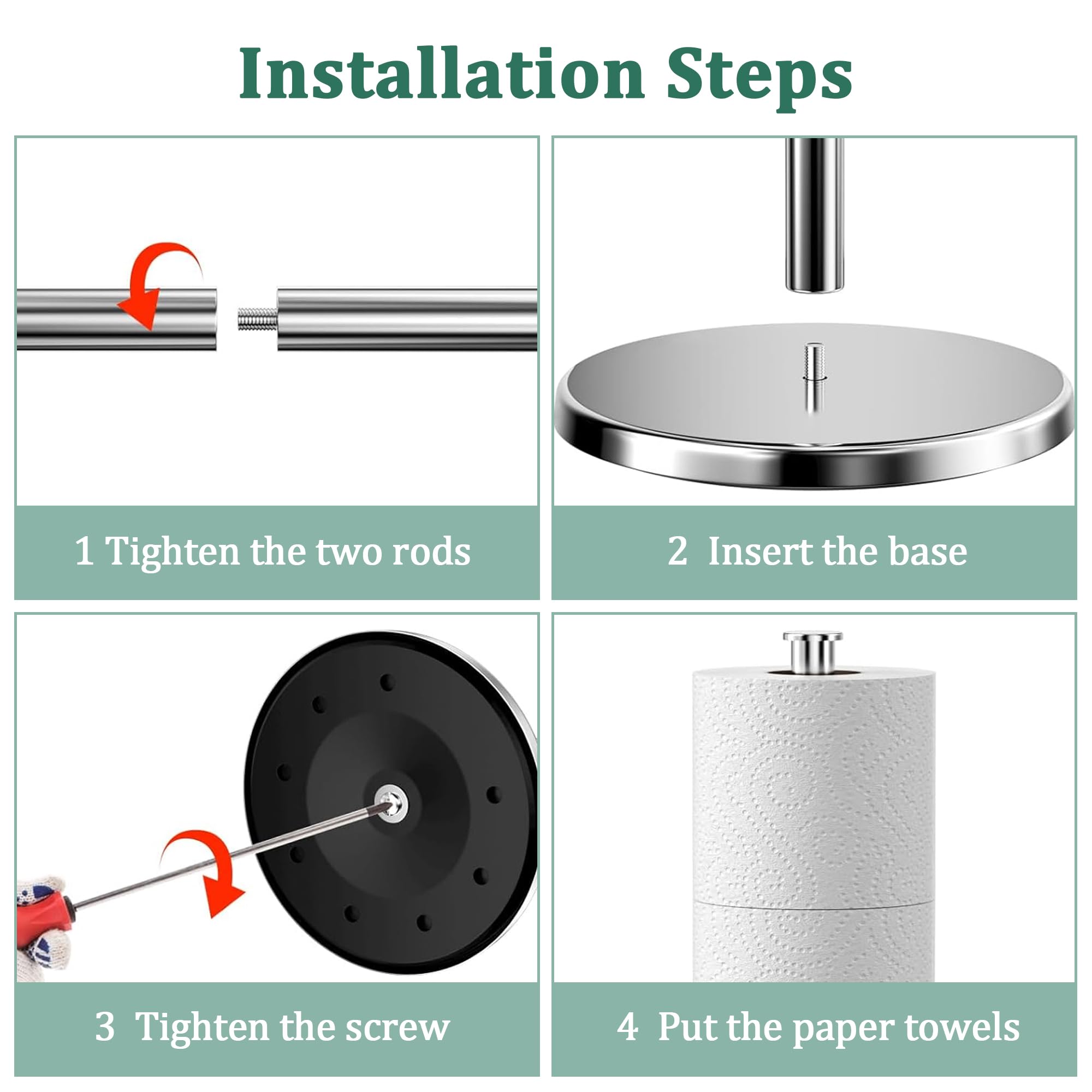 Installation Steps

1 Tighten the two rods

2 Insert the base

3 Tighten the screw

4 Put the paper towels