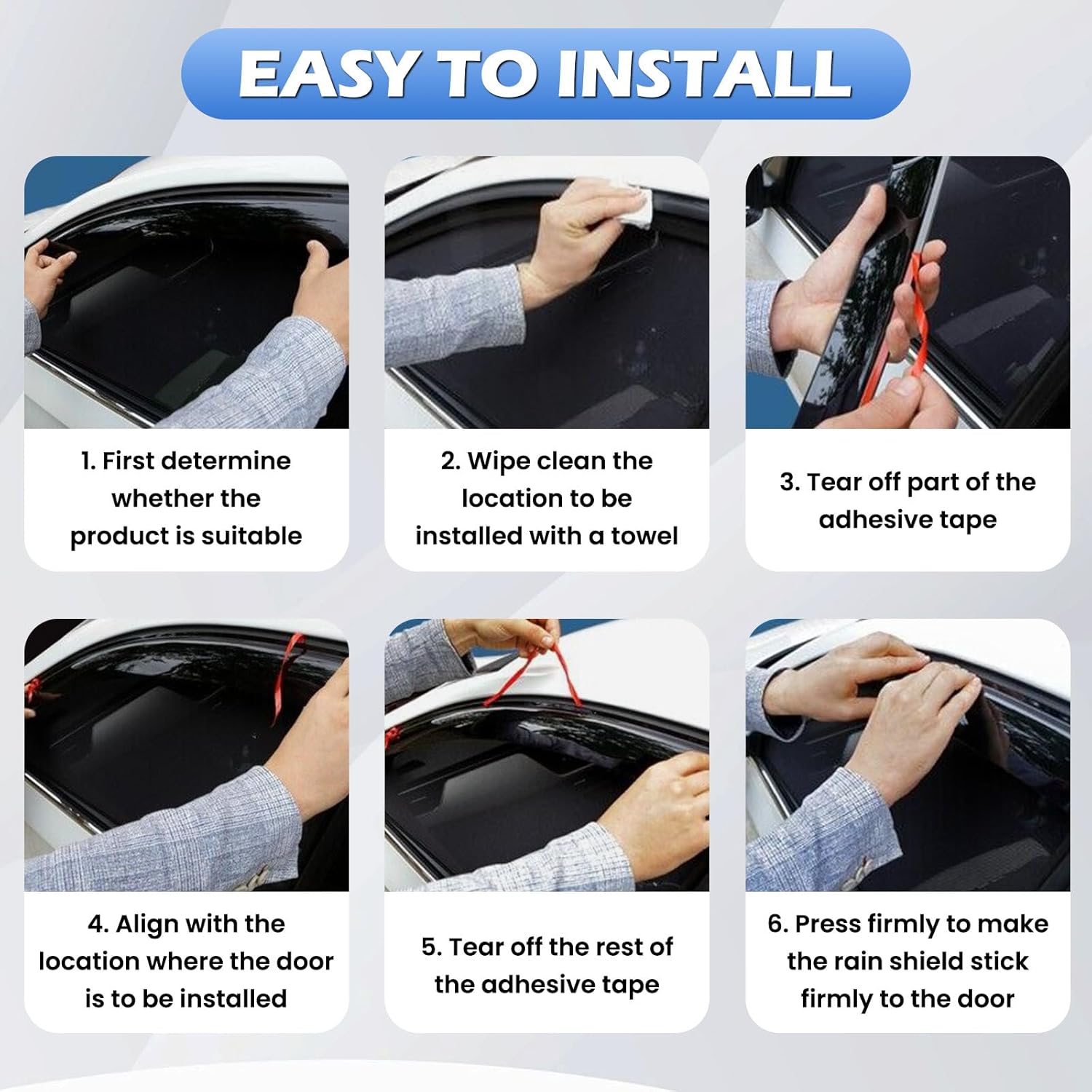 EASY TO INSTALL

1. First determine whether the product is suitable

2. Wipe clean the location to be installed with a towel

3. Tear off part of the adhesive tape

4. Align with the location where the door is to be installed

5. Tear off the rest of the adhesive tape

6. Press firmly to make the rain shield stick firmly to the door