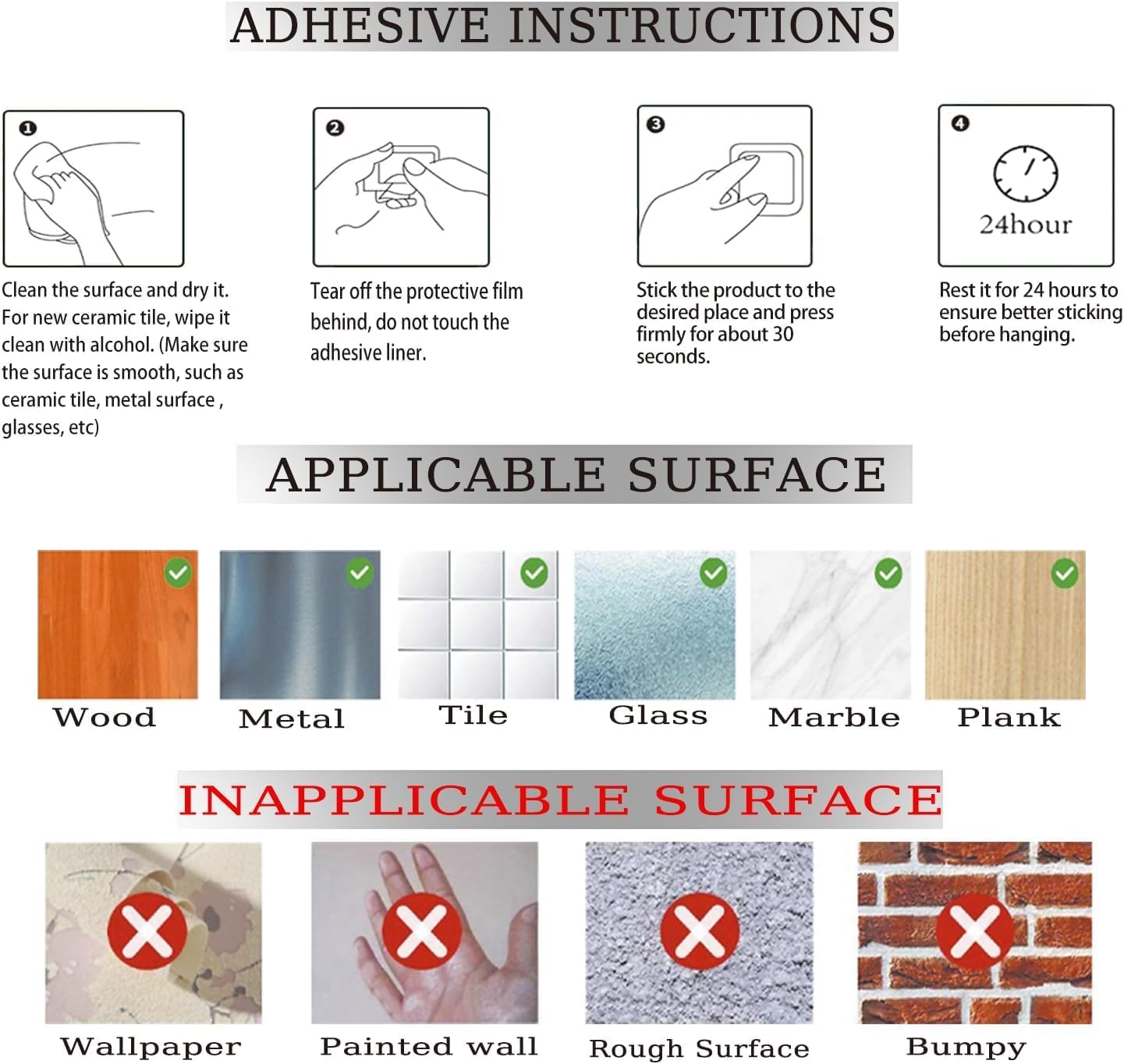 ADHESIVE INSTRUCTIONS

1

Clean the surface and dry it. For new ceramic tile, wipe it clean with alcohol. (Make sure the surface is smooth, such as ceramic tile, metal surface , glasses, etc)

2

Tear off the protective film behind, do not touch the adhesive liner.

3

Stick the product to the desired place and press firmly for about 30 seconds.

4

24hour

Rest it for 24 hours to ensure better sticking before hanging.

APPLICABLE SURFACE

Wood

Metal

Tile

Glass

Marble

Plank

INAPPLICABLE SURFACE

Wallpaper

Painted wall

Rough Surface

Bumpy