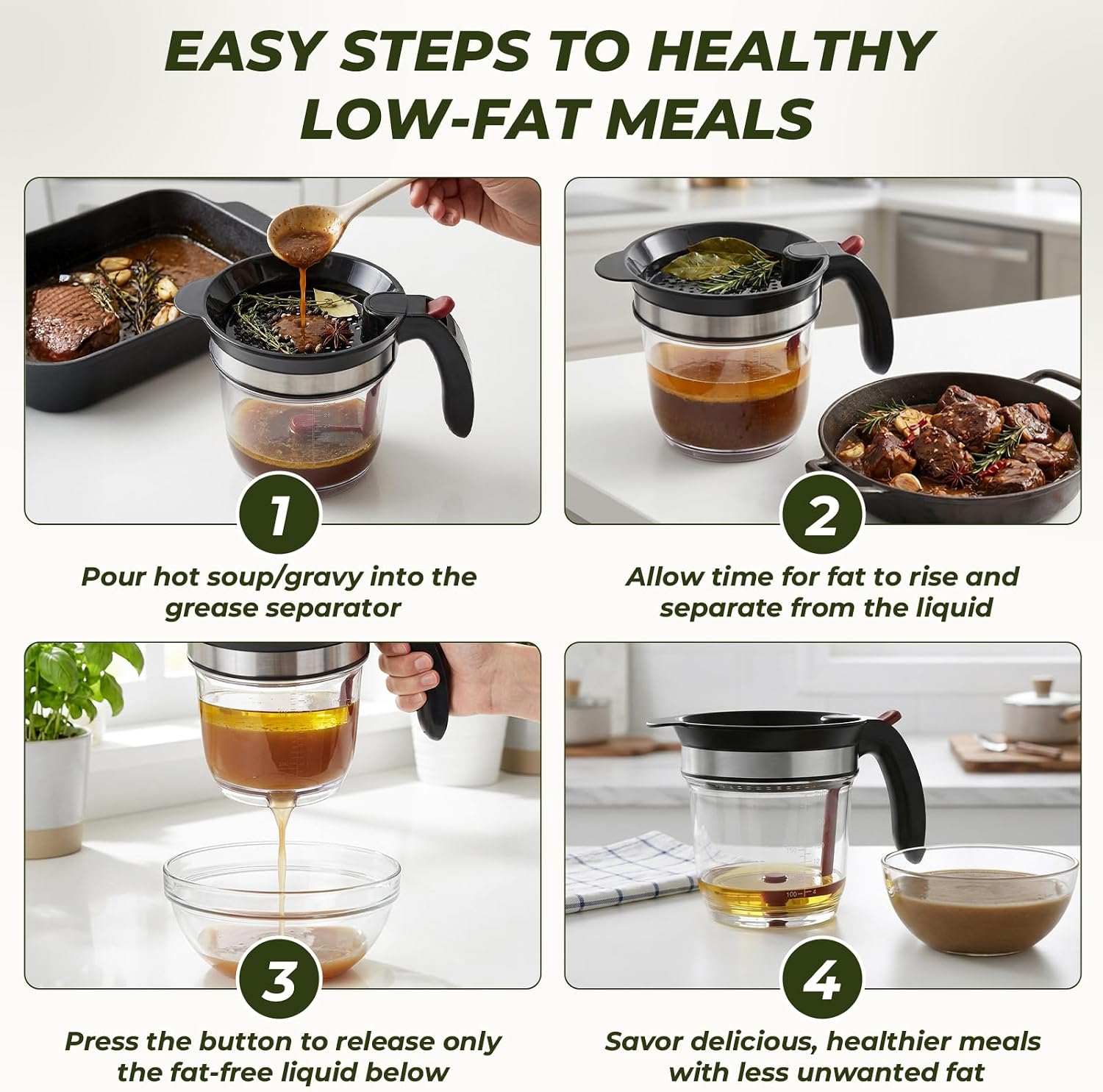 EASY STEPS TO HEALTHY LOW-FAT MEALS

1

Pour hot soup/gravy into the grease separator

2

Allow time for fat to rise and separate from the liquid

3

Press the button to release only the fat-free liquid below

4

Savor delicious, healthier meals with less unwanted fat