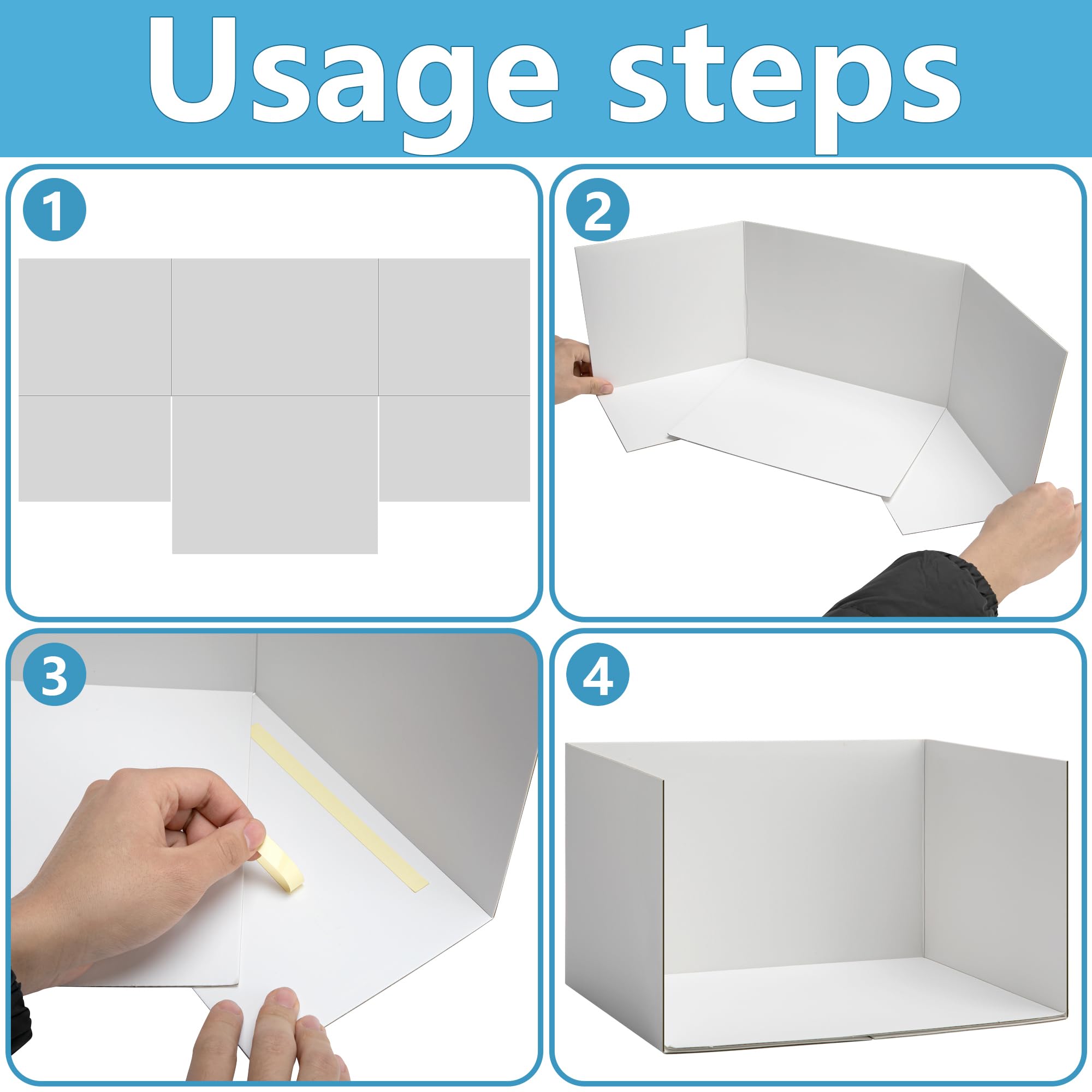 Usage steps

1

2

3

4