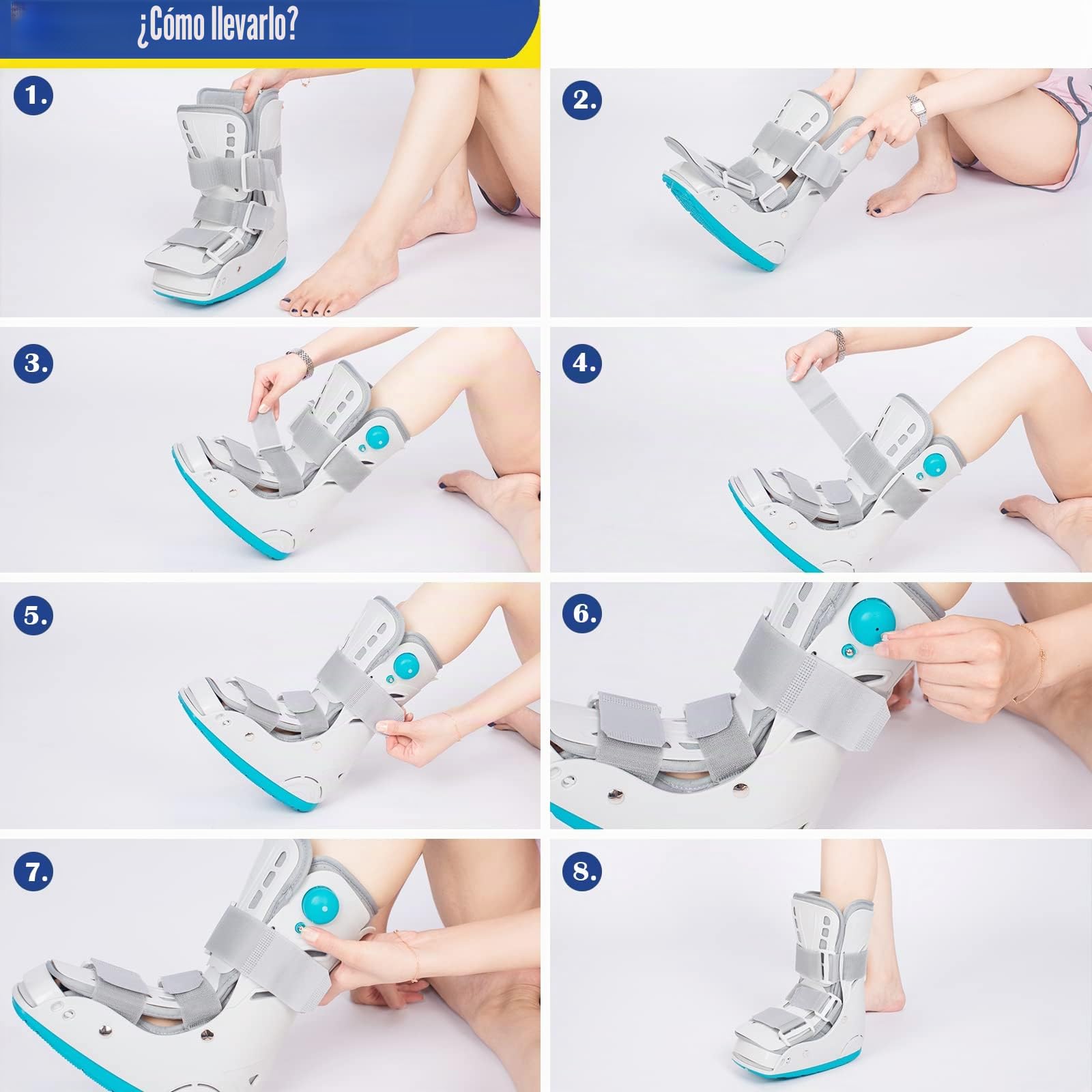 ¿Cómo llevarlo?

1.

2.

3.

4.

5.

6.

7.

8.