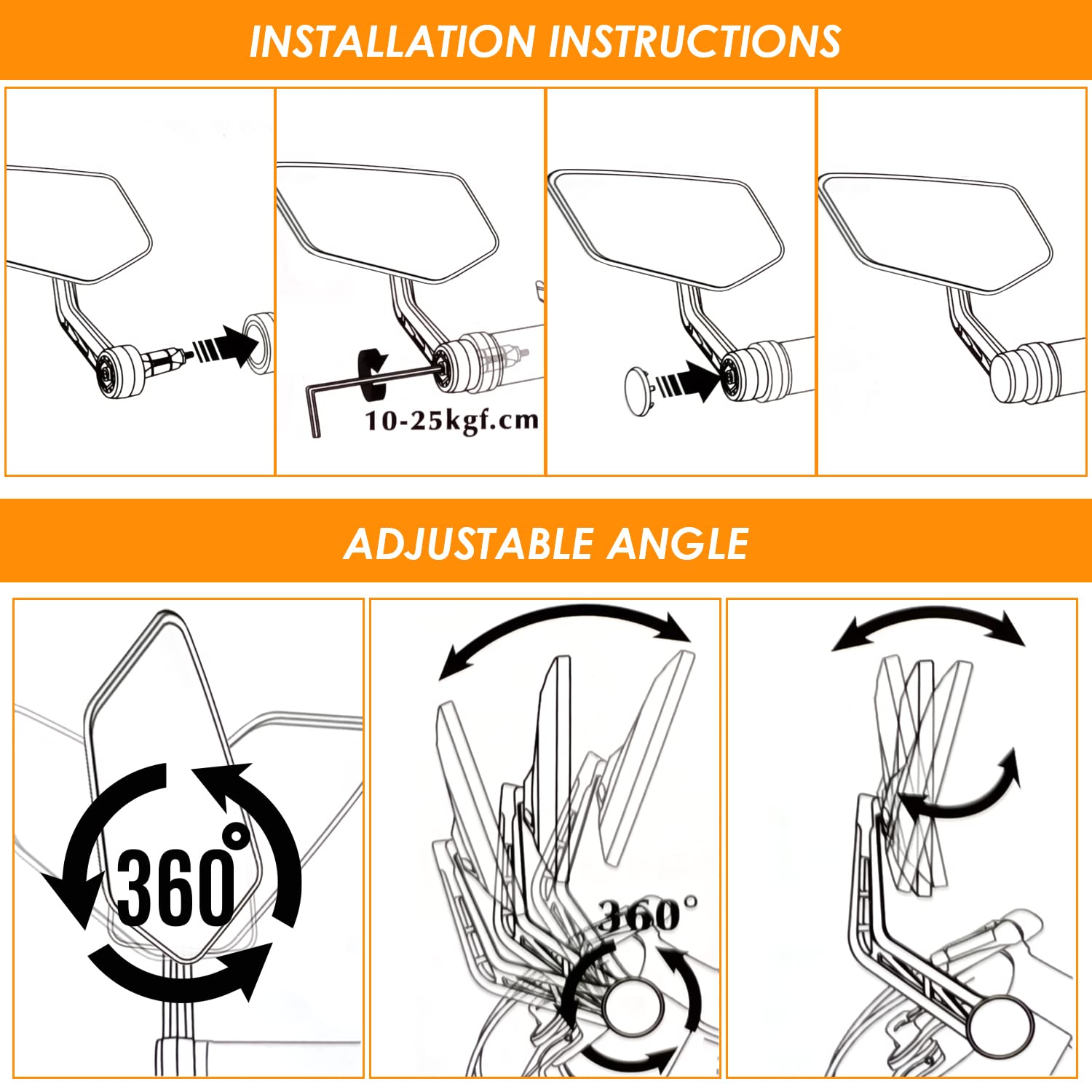 INSTALLATION INSTRUCTIONS

10-25kgf.cm

ADJUSTABLE ANGLE

360°

360°