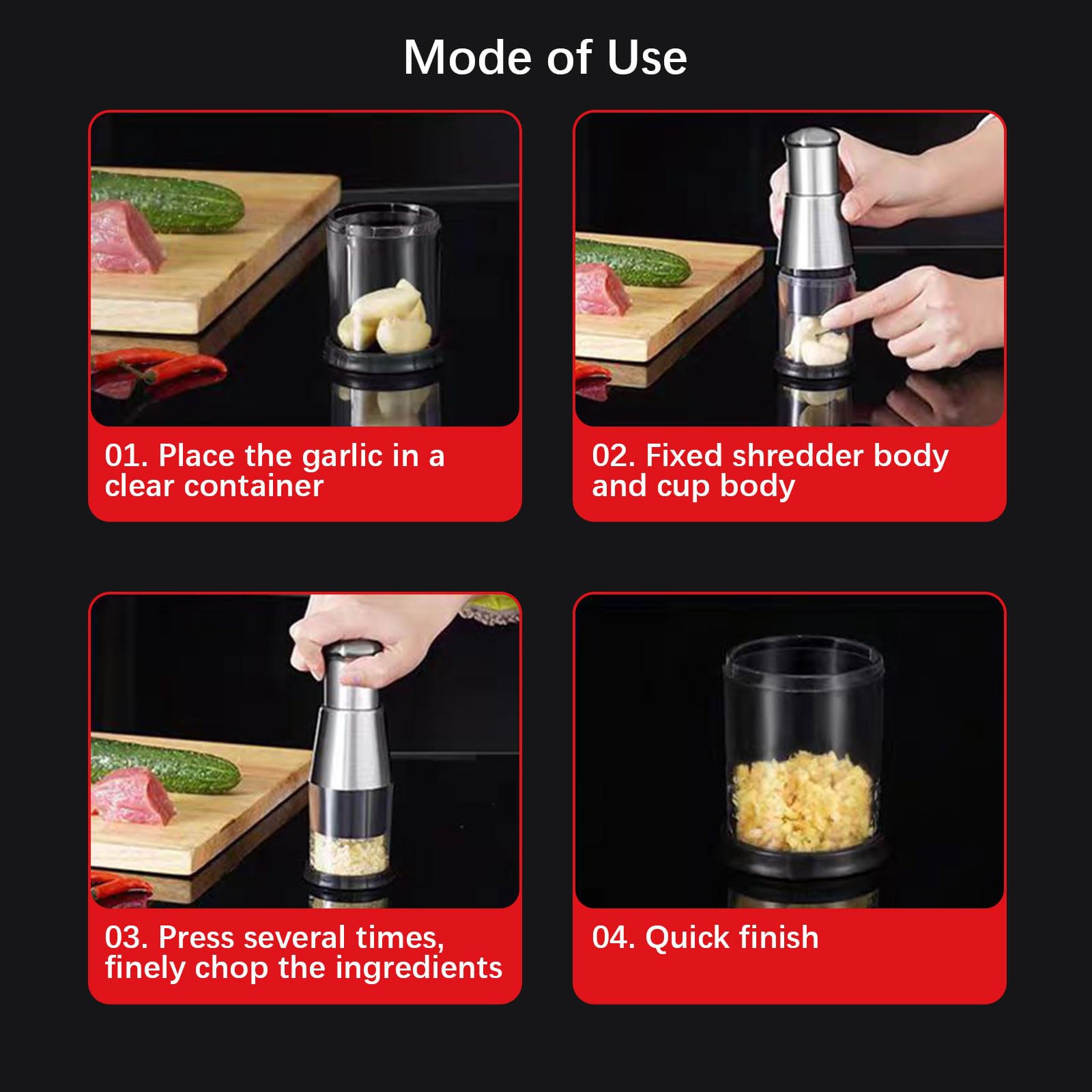 Mode of Use

01. Place the garlic in a clear container

02. Fixed shredder body and cup body

03. Press several times, finely chop the ingredients

04. Quick finish