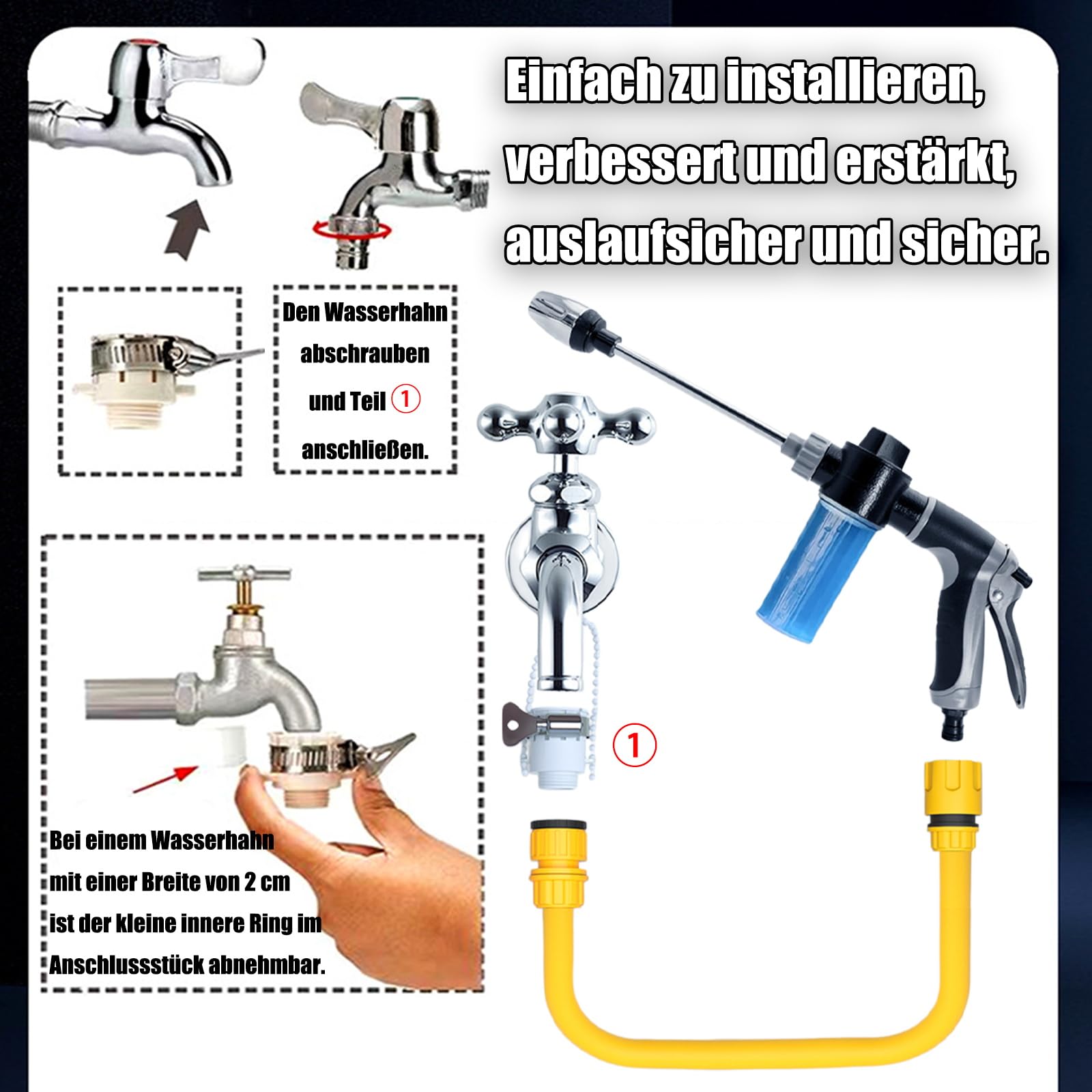 Einfach zu installieren, verbessert und erstärkt, auslaufsicher und sicher.

Den Wasserhahn abschrauben und Teil ① anschließen.

①

Bei einem Wasserhahn mit einer Breite von 2 cm ist der kleine innere Ring im Anschlussstück abnehmbar.