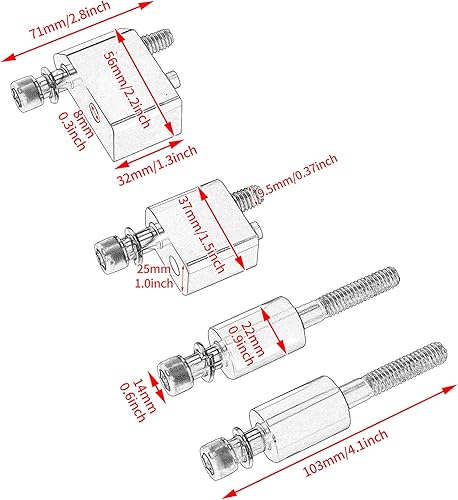 71mm/2.8inch

56mm/2.2inch

8mm
0.3inch

32mm/1.3inch

9.5mm/0.37inch

37mm/1.5inch

25mm
1.0inch

22mm
0.9inch

14mm
0.6inch

103mm/4.1inch