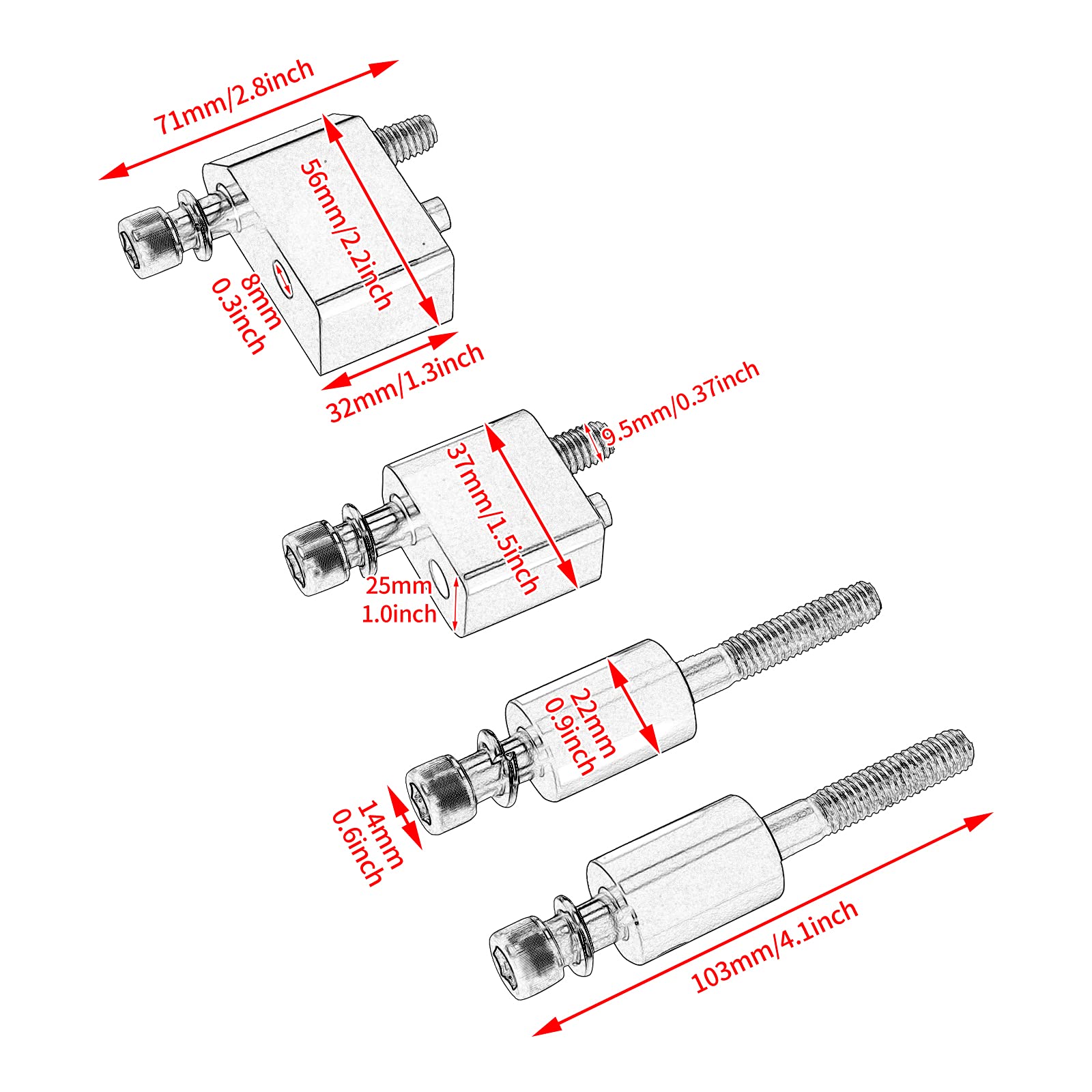 71mm/2.8inch

56mm/2.2inch

8mm
0.3inch

32mm/1.3inch

9.5mm/0.37inch

37mm/1.5inch

25mm
1.0inch

22mm
0.9inch

14mm
0.6inch

103mm/4.1inch