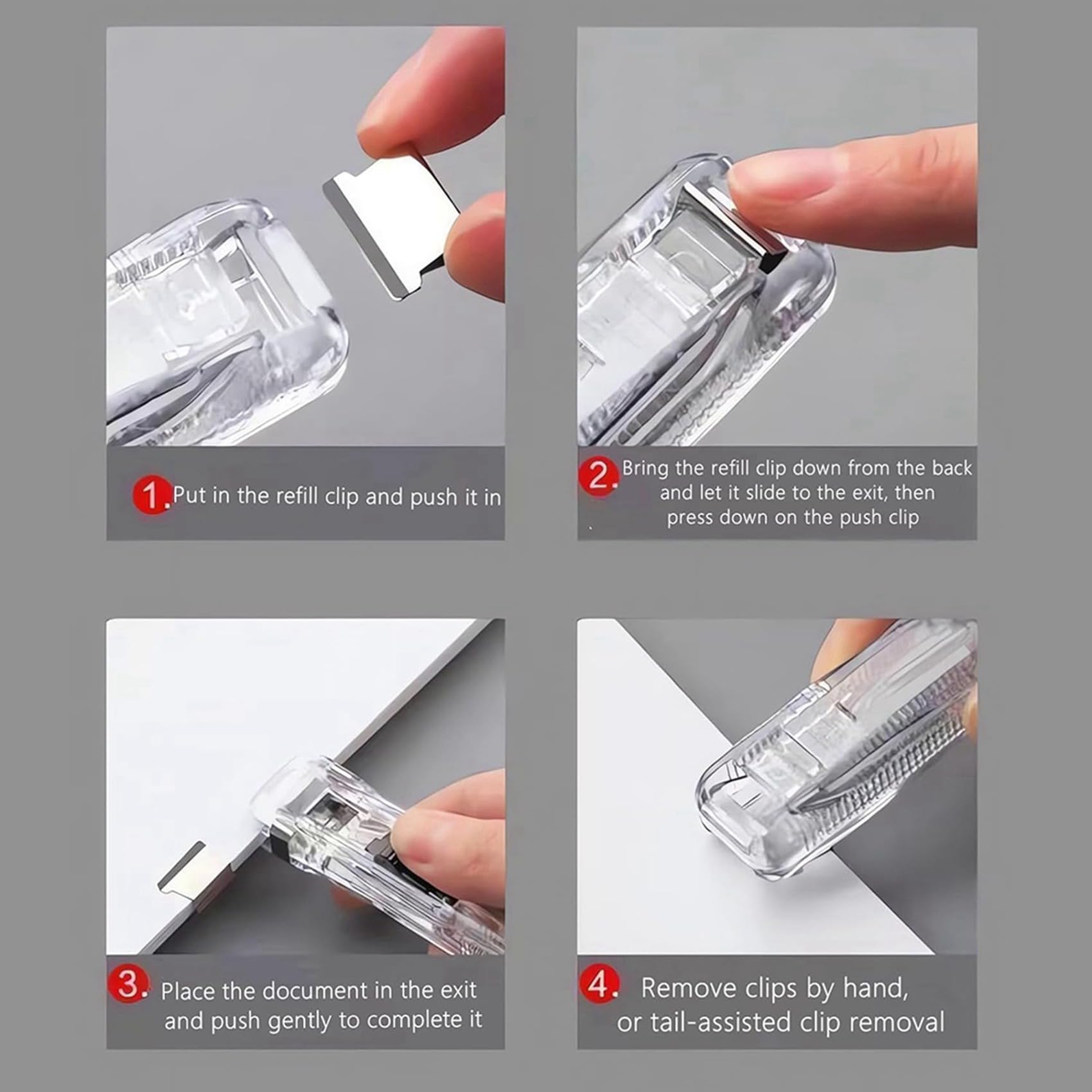 1. Put in the refill clip and push it in

2. Bring the refill clip down from the back and let it slide to the exit, then press down on the push clip

3. Place the document in the exit and push gently to complete it

4. Remove clips by hand, or tail-assisted clip removal