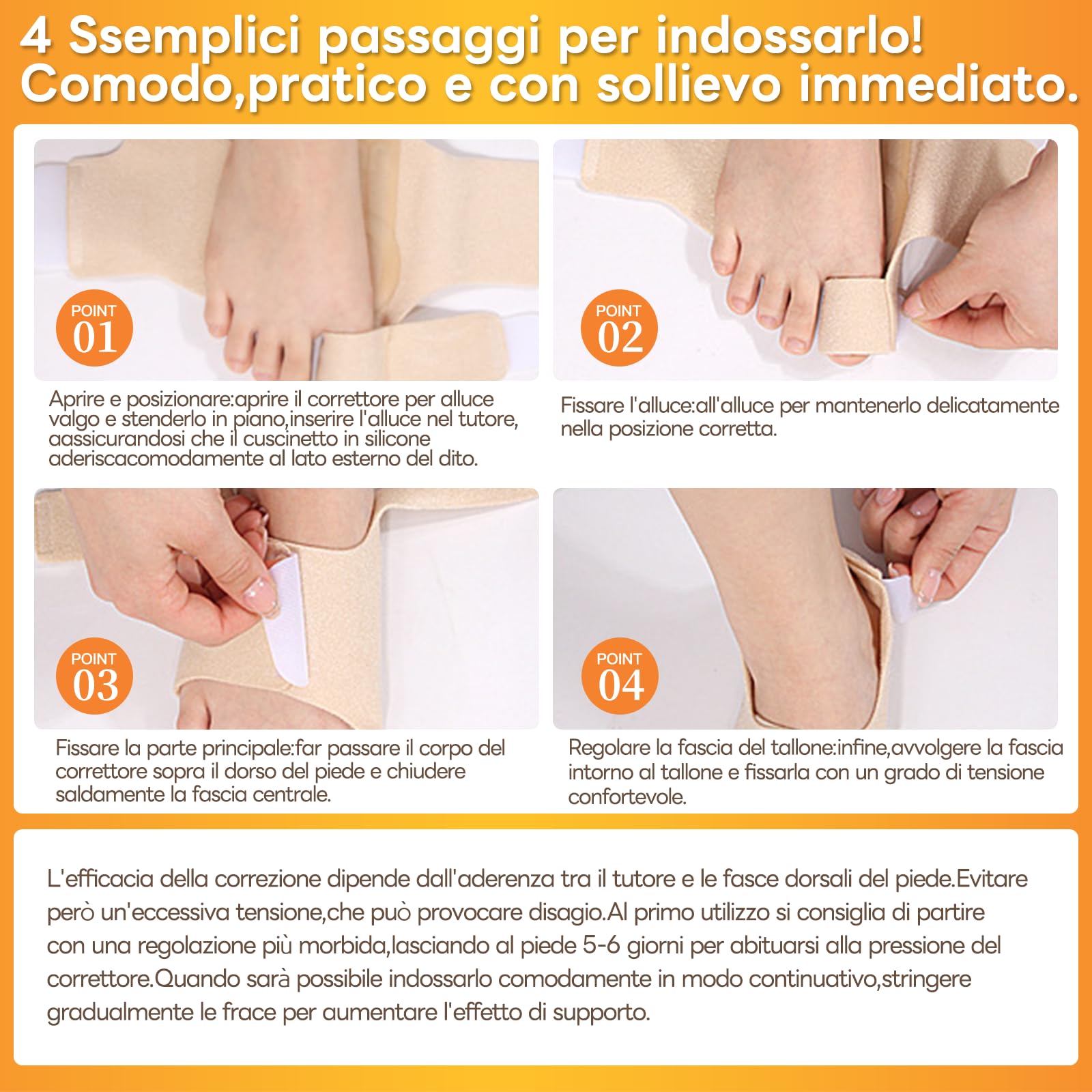 4 Ssemplici passaggi per indossarlo!
Comodo,pratico e con sollievo immediato.

POINT 01

Aprire e posizionare:aprire il correttore per alluce valgo e stenderlo in piano,inserire l'alluce nel tutore, aassicurandosi che il cuscinetto in silicone aderiscacomodamente al lato esterno del dito.

POINT 02

Fissare l'alluce:all'alluce per mantenerlo delicatamente nella posizione corretta.

POINT 03

Fissare la parte principale:far passare il corpo del correttore sopra il dorso del piede e chiudere saldamente la fascia centrale.

POINT 04

Regolare la fascia del tallone:infine,avvolgere la fascia intorno al tallone e fissarla con un grado di tensione confortevole.

L'efficacia della correzione dipende dall'aderenza tra il tutore e le fasce dorsali del piede.Evitare però un'eccessiva tensione,che può provocare disagio.Al primo utilizzo si consiglia di partire con una regolazione più morbida,lasciando al piede 5-6 giorni per abituarsi alla pressione del correttore.Quando sarà possibile indossarlo comodamente in modo continuativo,stringere gradualmente le frace per aumentare l'effetto di supporto.