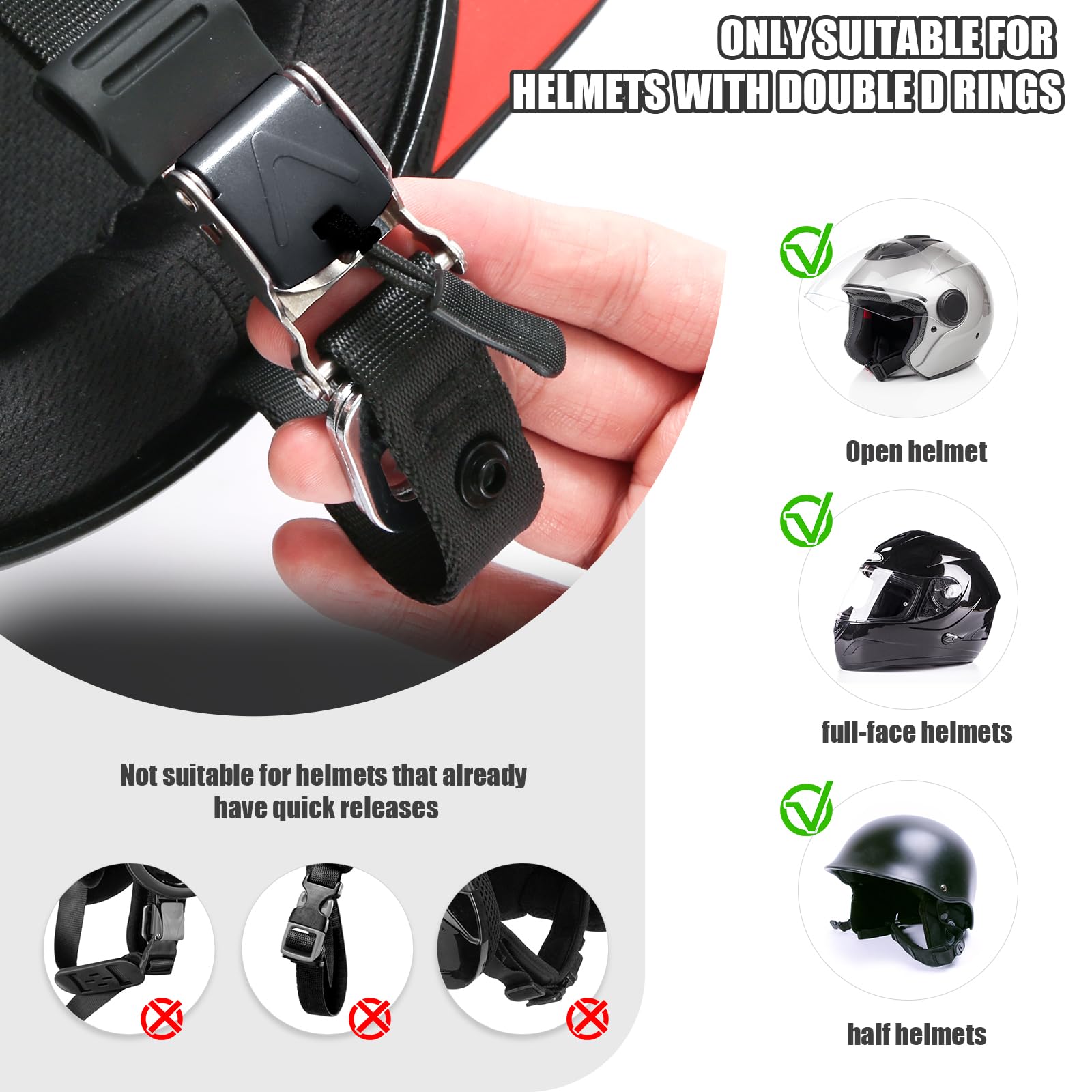 ONLY SUITABLE FOR HELMETS WITH DOUBLE D RINGS

Open helmet

full-face helmets

half helmets

Not suitable for helmets that already have quick releases