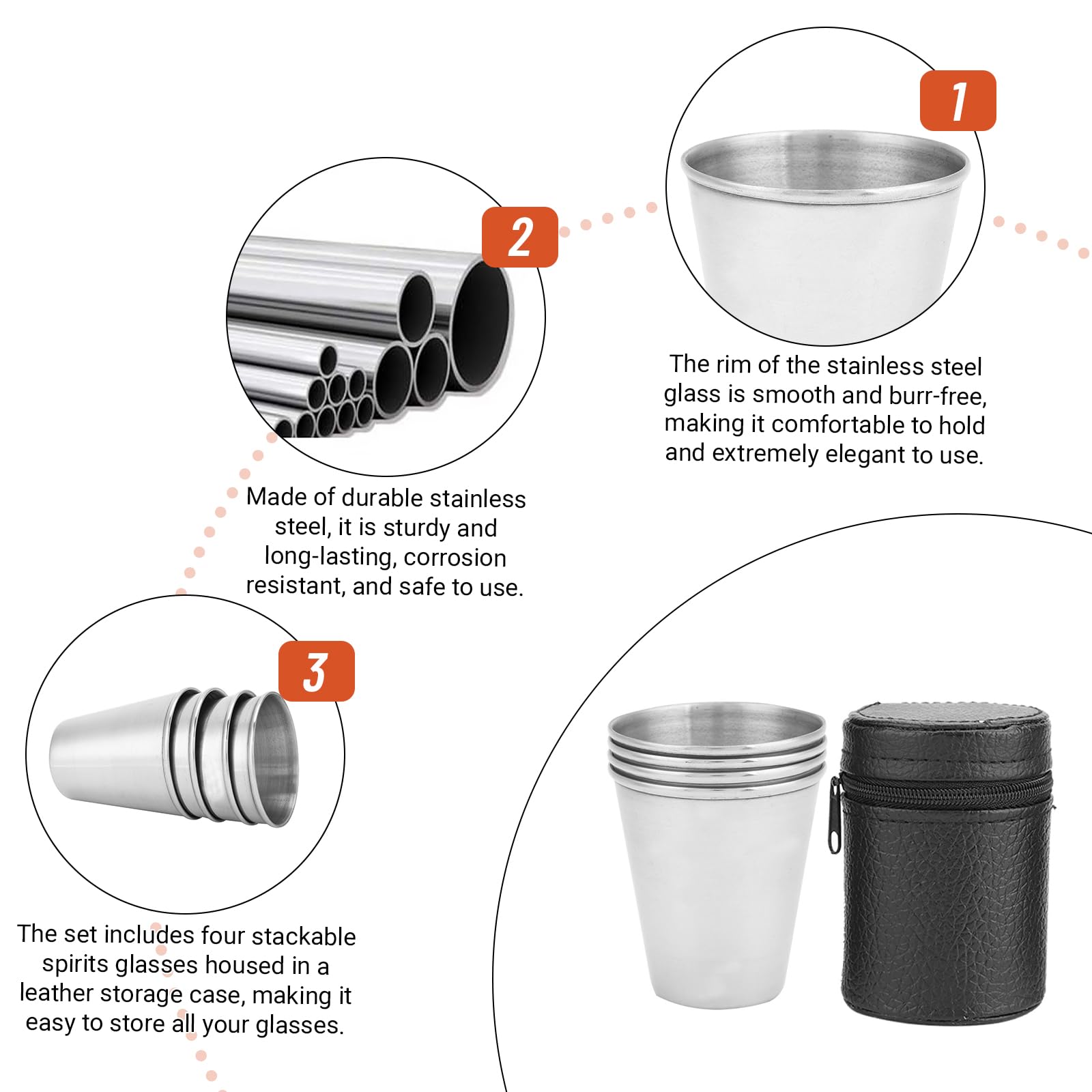 1

The rim of the stainless steel glass is smooth and burr-free, making it comfortable to hold and extremely elegant to use.

2

Made of durable stainless steel, it is sturdy and long-lasting, corrosion resistant, and safe to use.

3

The set includes four stackable spirits glasses housed in a leather storage case, making it easy to store all your glasses.