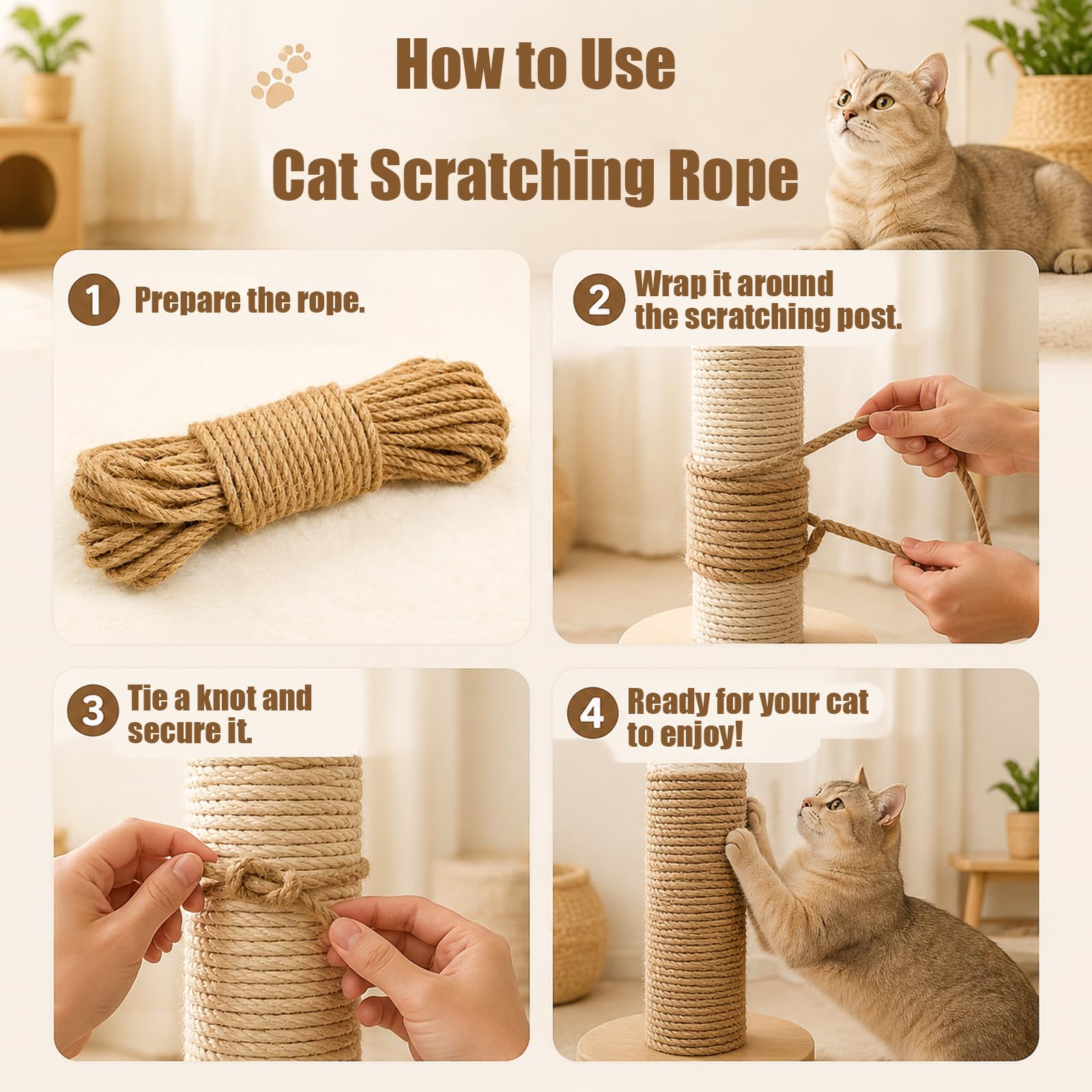 How to Use

Cat Scratching Rope

1 Prepare the rope.

2 Wrap it around the scratching post.

3 Tie a knot and secure it.

4 Ready for your cat to enjoy!