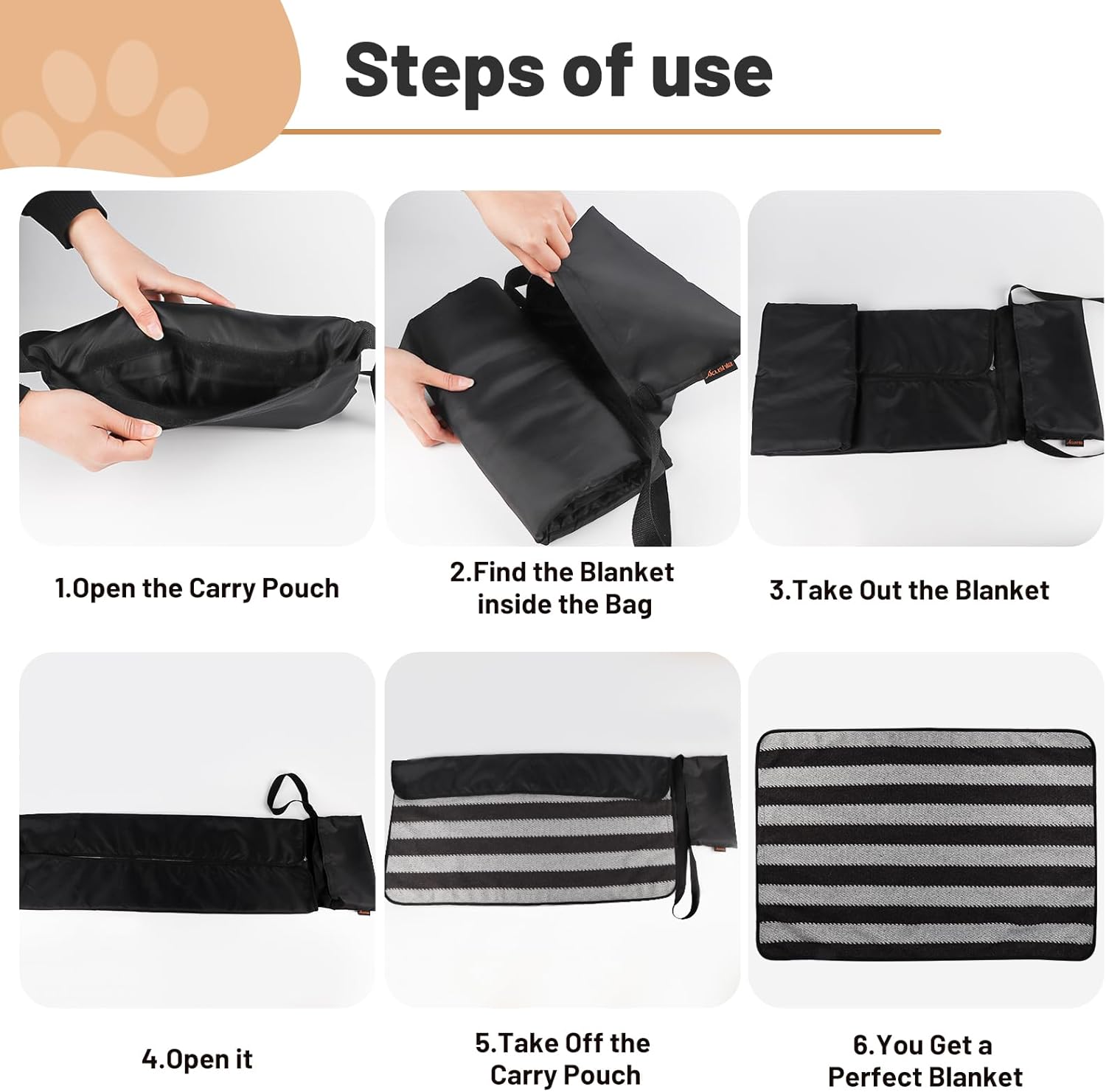 Steps of use

1.Open the Carry Pouch

2.Find the Blanket inside the Bag

3.Take Out the Blanket

4.Open it

5.Take Off the Carry Pouch

6.You Get a Perfect Blanket