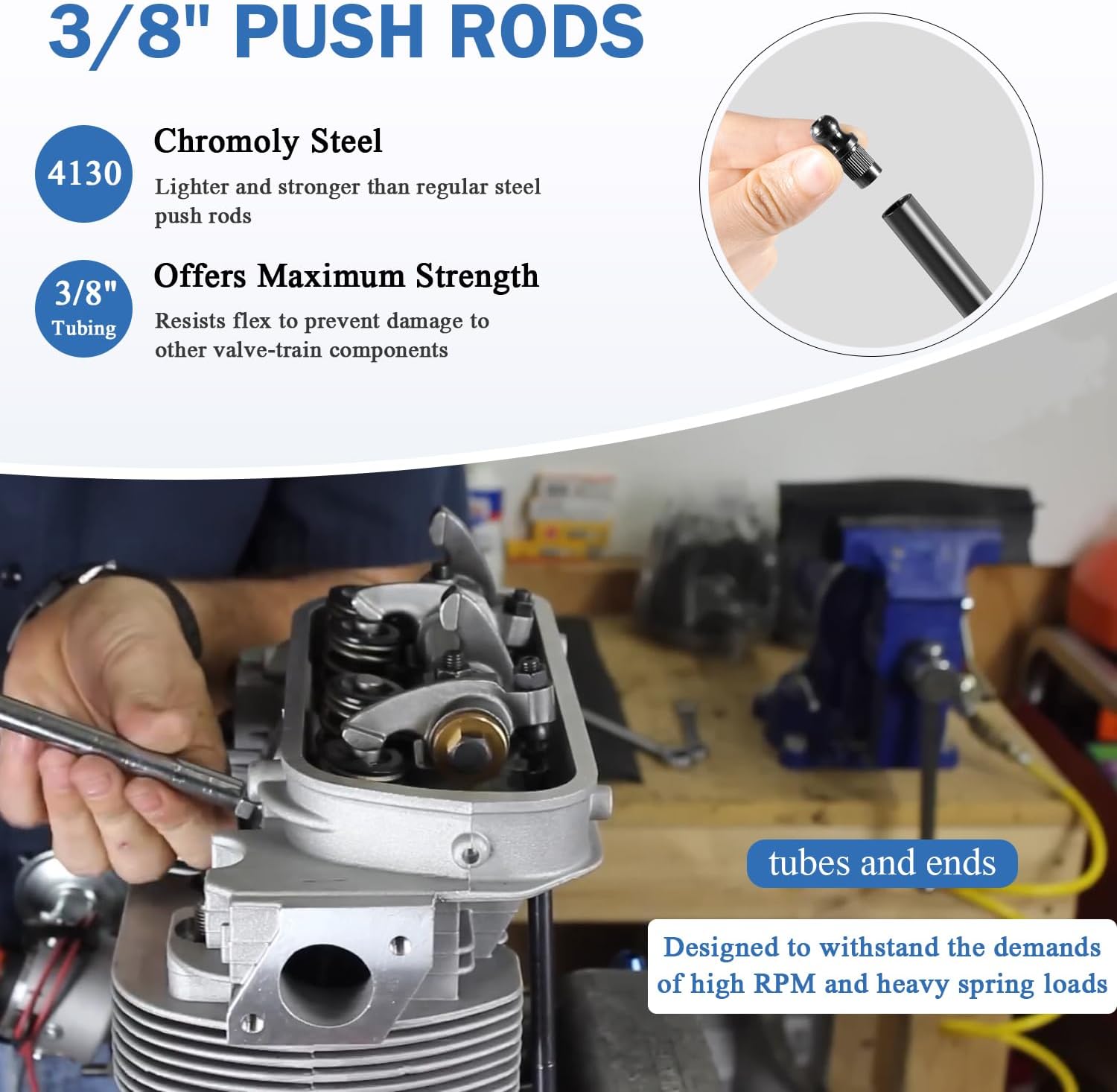 3/8" PUSH RODS

4130

Chromoly Steel

Lighter and stronger than regular steel push rods

3/8" Tubing

Offers Maximum Strength

Resists flex to prevent damage to other valve-train components

tubes and ends

Designed to withstand the demands of high RPM and heavy spring loads