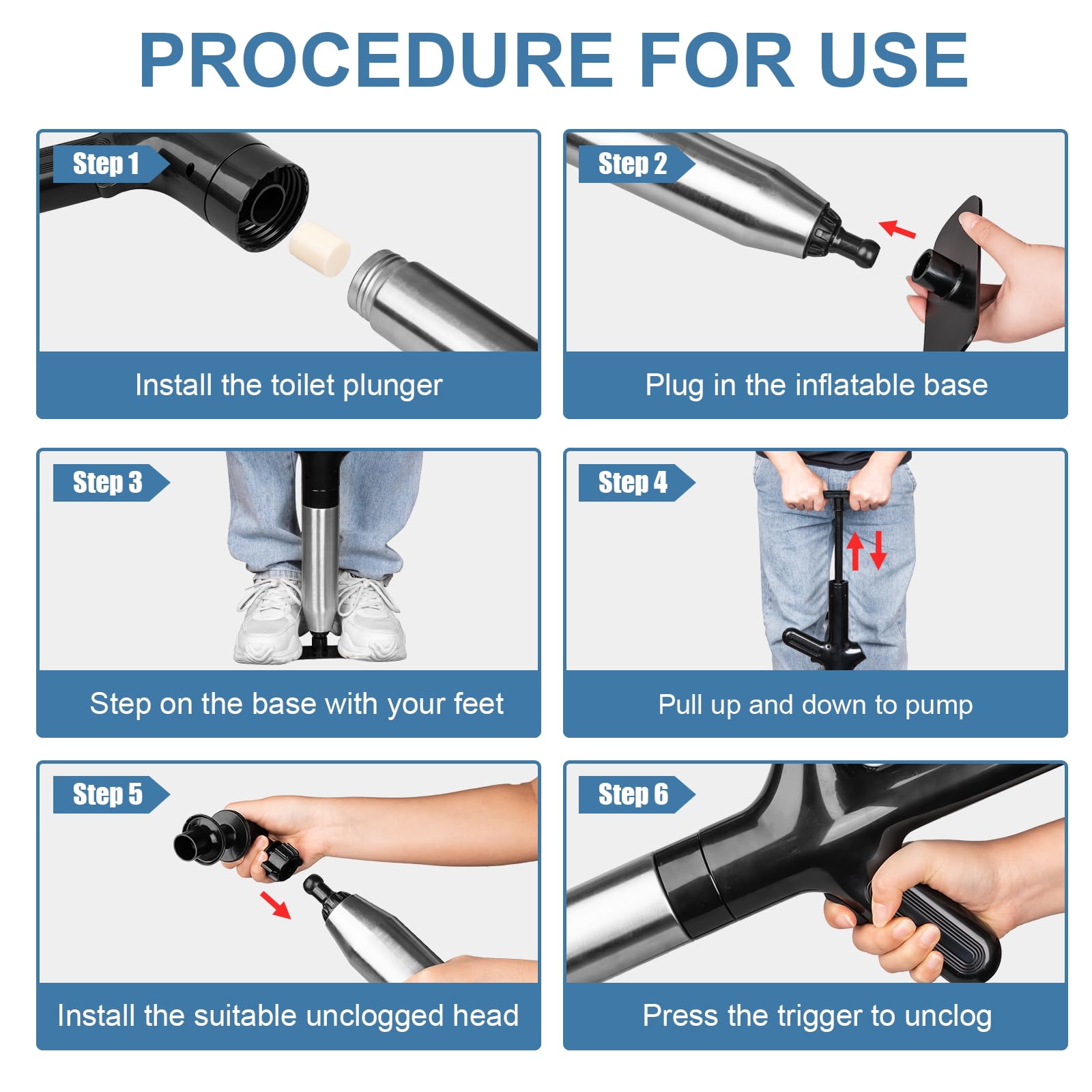 PROCEDURE FOR USE

Step 1
Install the toilet plunger

Step 2
Plug in the inflatable base

Step 3
Step on the base with your feet

Step 4
Pull up and down to pump

Step 5
Install the suitable unclogged head

Step 6
Press the trigger to unclog